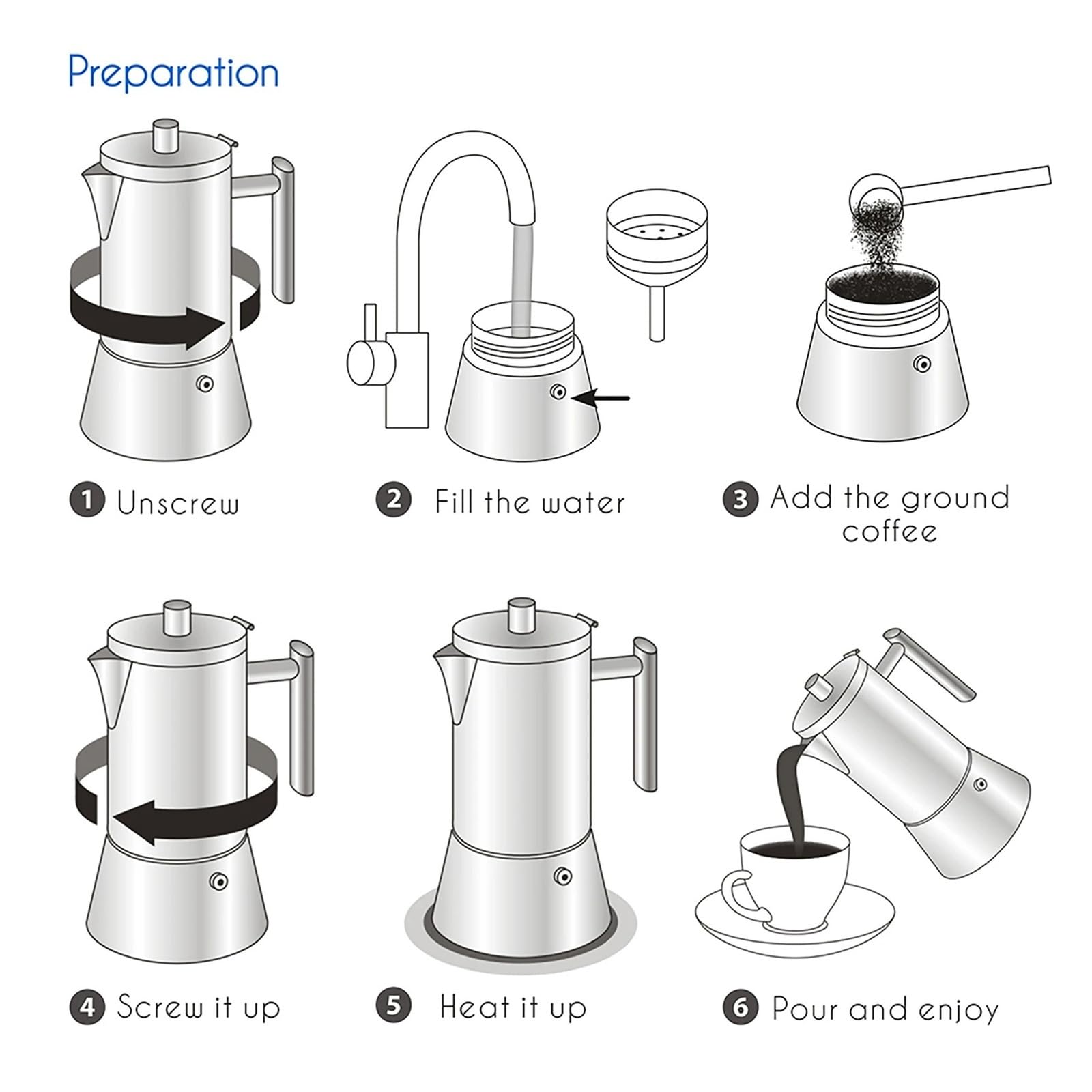 Preparation

1 Unscrew

2 Fill the water

3 Add the ground coffee

4 Screw it up

5 Heat it up

6 Pour and enjoy