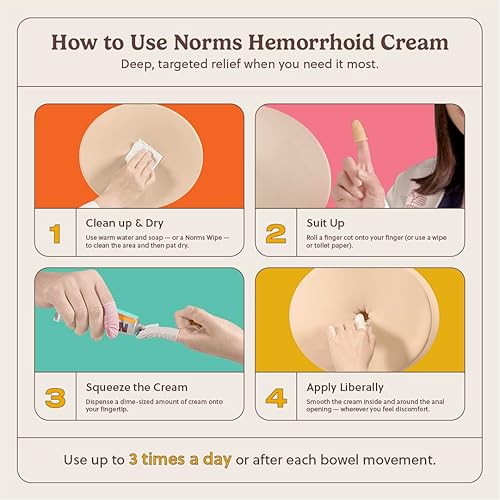 How to Use Norms Hemorrhoid Cream
Deep, targeted relief when you need it most.

1
Clean up & Dry
Use warm water and soap — or a Norms Wipe — to clean the area and then pat dry.

2
Suit Up
Roll a finger cot onto your finger (or use a wipe or toilet paper).

3
Squeeze the Cream
Dispense a dime-sized amount of cream onto your fingertip.

4
Apply Liberally
Smooth the cream inside and around the anal opening — wherever you feel discomfort.

Use up to 3 times a day or after each bowel movement.