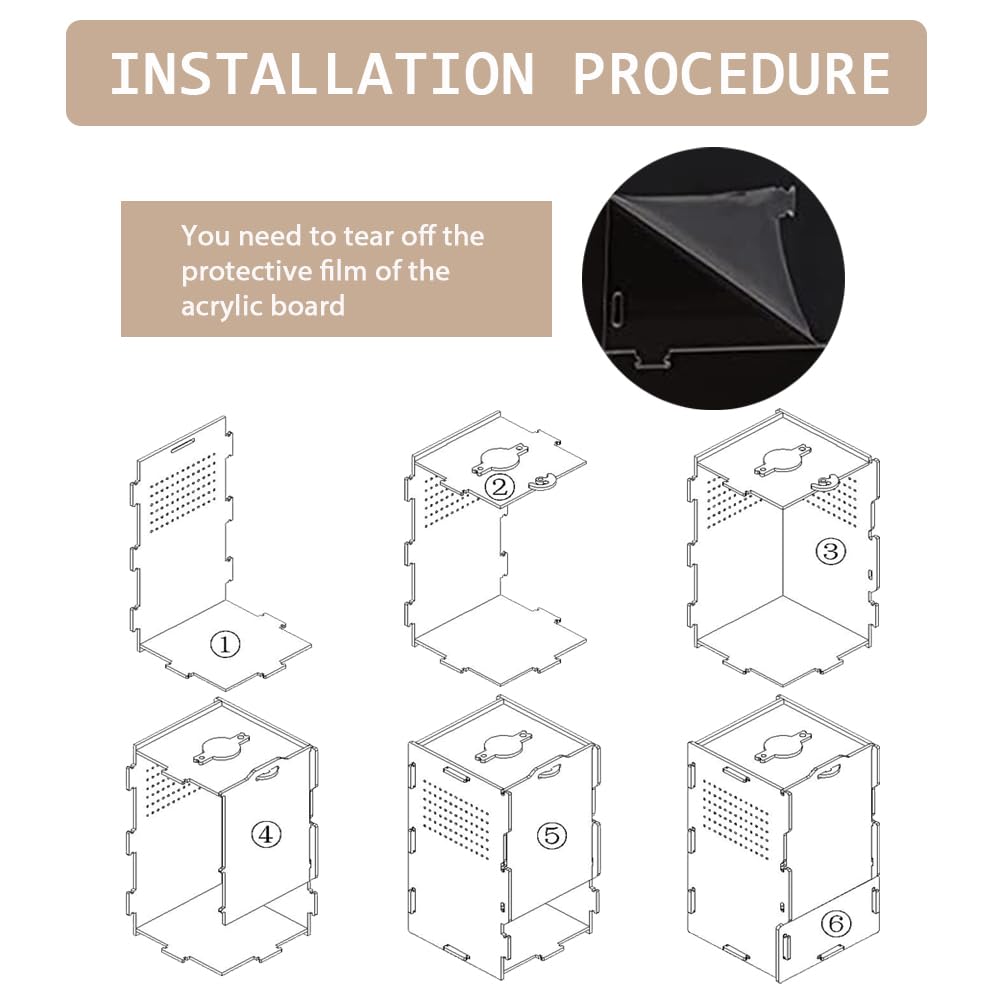 INSTALLATION PROCEDURE

You need to tear off the protective film of the acrylic board

①

②

③

④

⑤

⑥