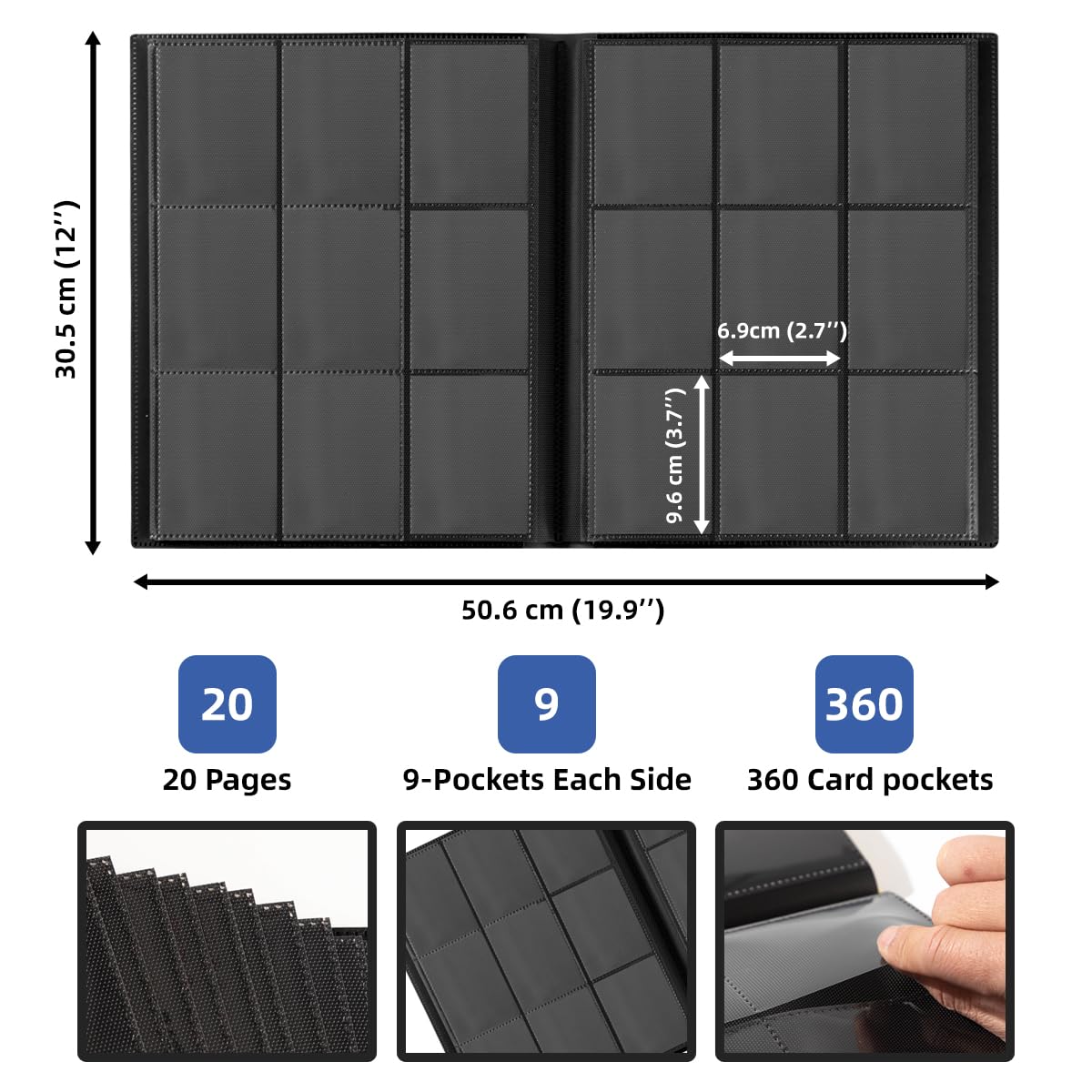 30.5 cm (12'')

6.9cm (2.7'')

9.6 cm (3.7'')

50.6 cm (19.9'')

20
20 Pages

9
9-Pockets Each Side

360
360 Card pockets