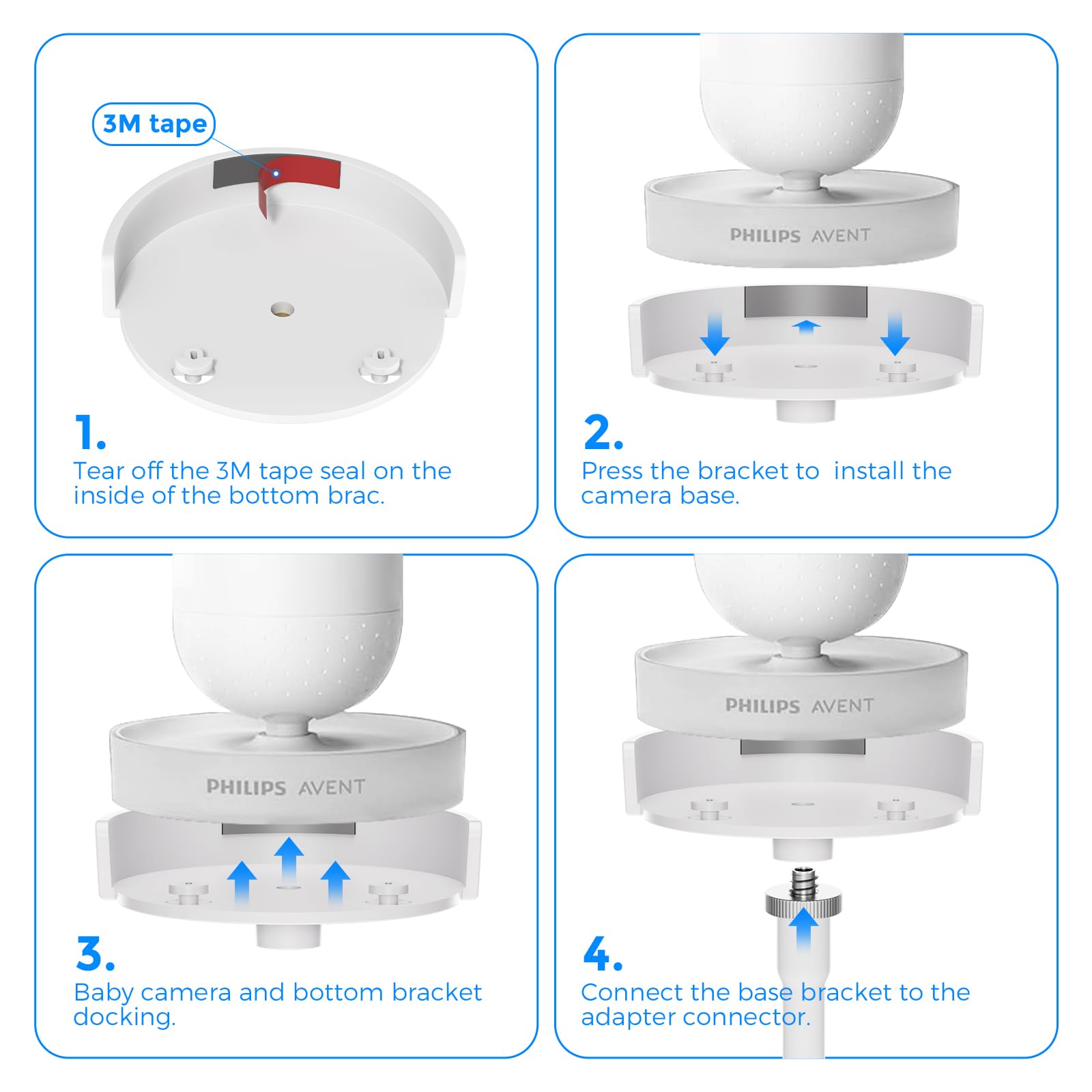 3M tape

1.
Tear off the 3M tape seal on the inside of the bottom brac.

PHILIPS AVENT

2.
Press the bracket to  install the camera base.

PHILIPS AVENT

3.
Baby camera and bottom bracket docking.

PHILIPS AVENT

4.
Connect the base bracket to the adapter connector.