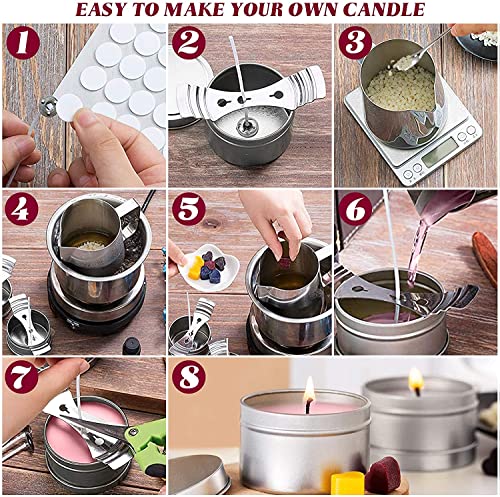 EASY TO MAKE YOUR OWN CANDLE

1

2

3

4

5

6

7

8