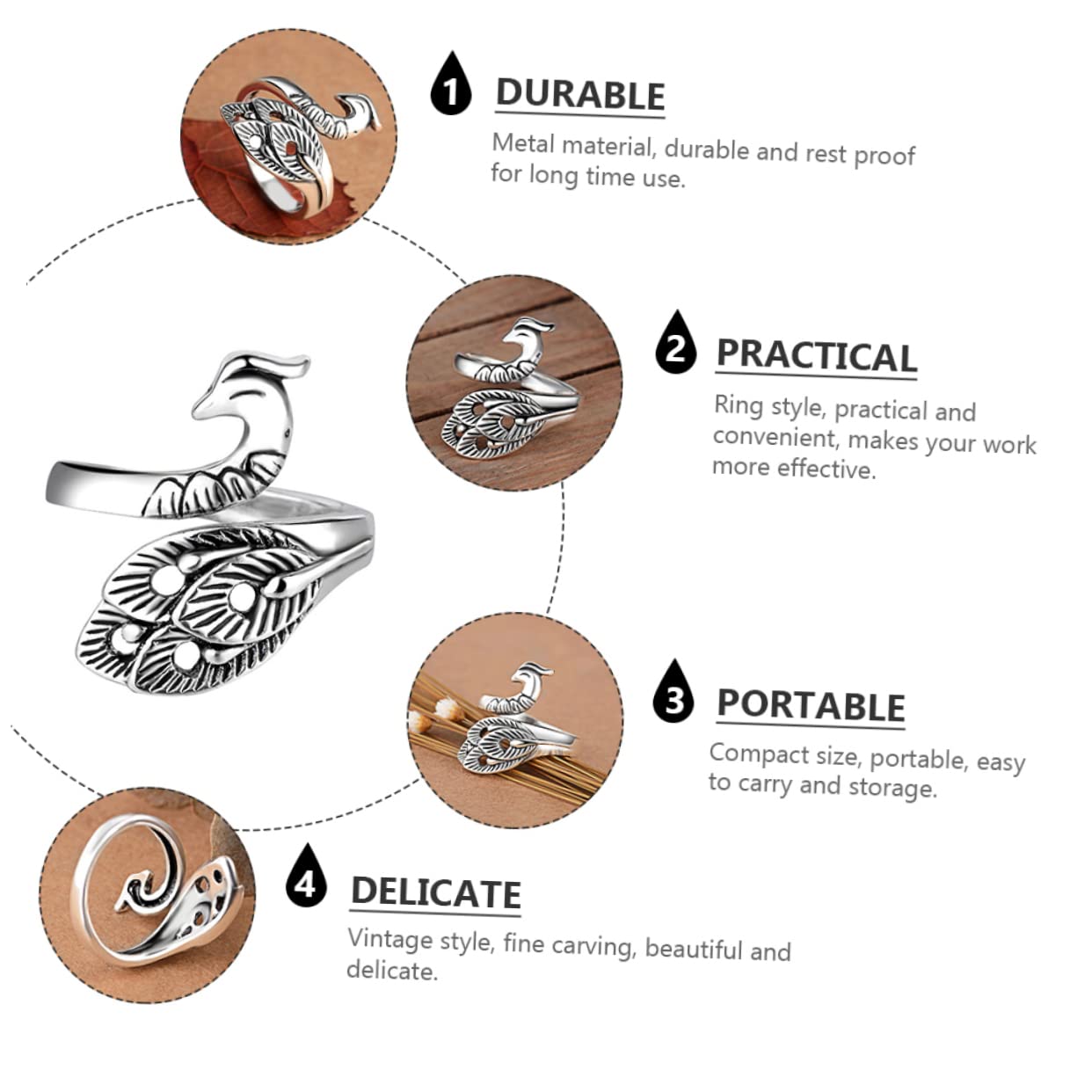 1 DURABLE

Metal material, durable and rest proof for long time use.

2 PRACTICAL

Ring style, practical and convenient, makes your work more effective.

3 PORTABLE

Compact size, portable, easy to carry and storage.

4 DELICATE

Vintage style, fine carving, beautiful and delicate.