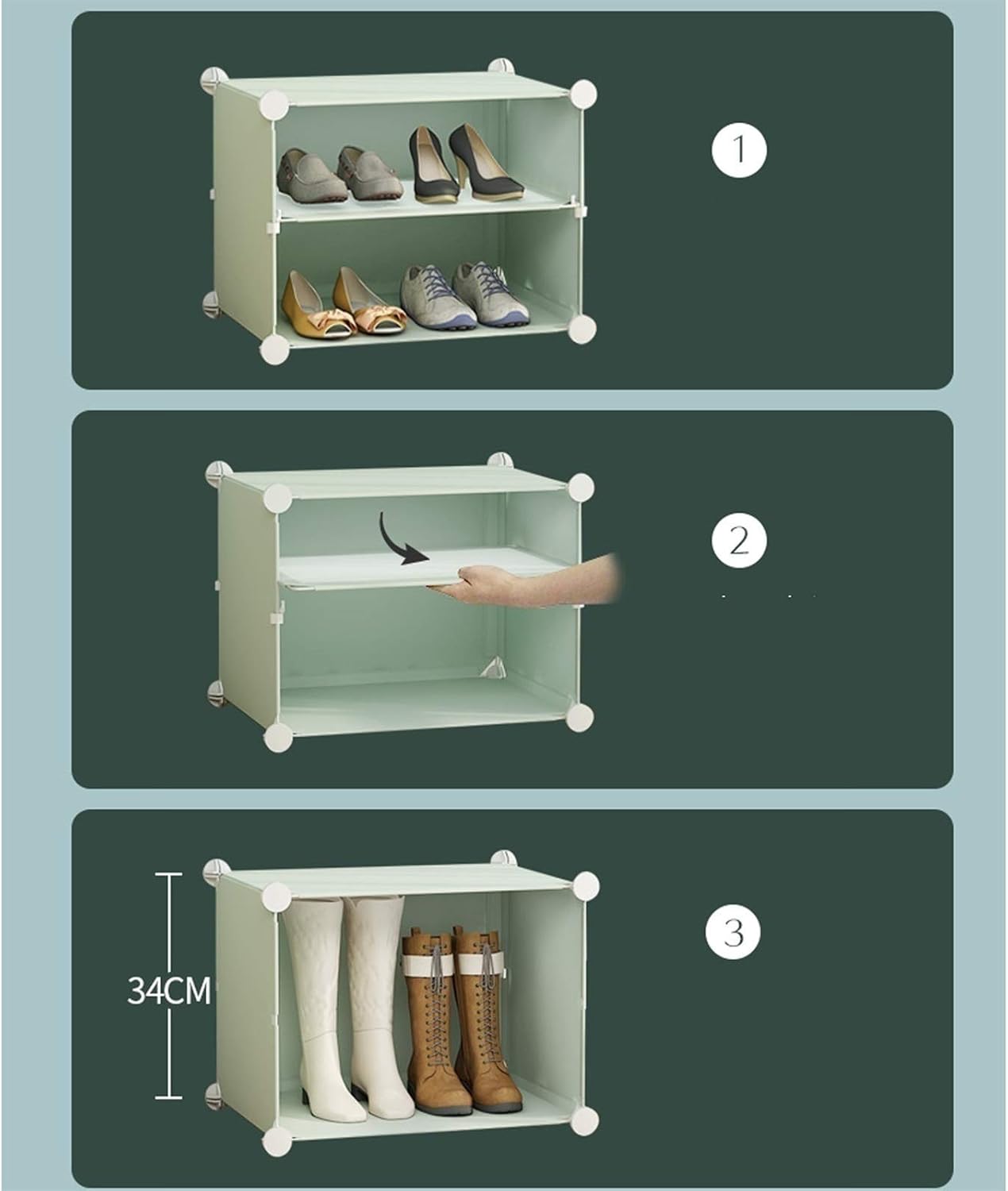 1

2

3

34CM