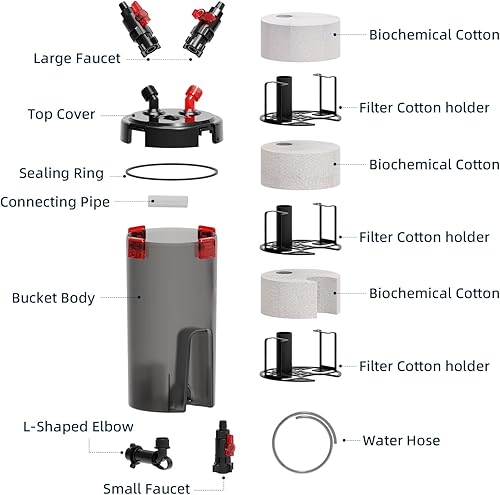 Large Faucet

Top Cover

Sealing Ring

Connecting Pipe

Bucket Body

L-Shaped Elbow

Small Faucet

Biochemical Cotton

Filter Cotton holder

Biochemical Cotton

Filter Cotton holder

Biochemical Cotton

Filter Cotton holder

Water Hose