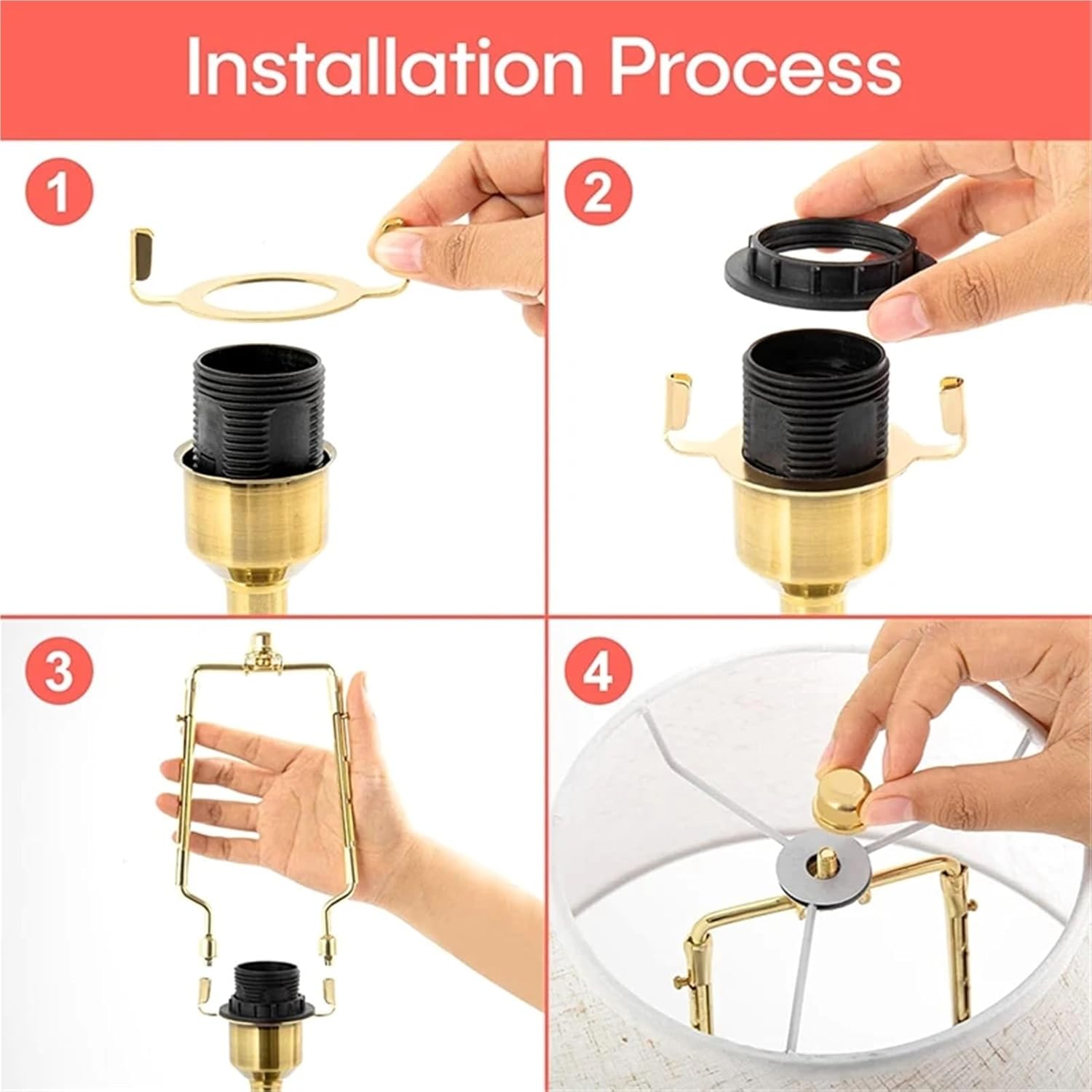 Installation Process

1

2

3

4