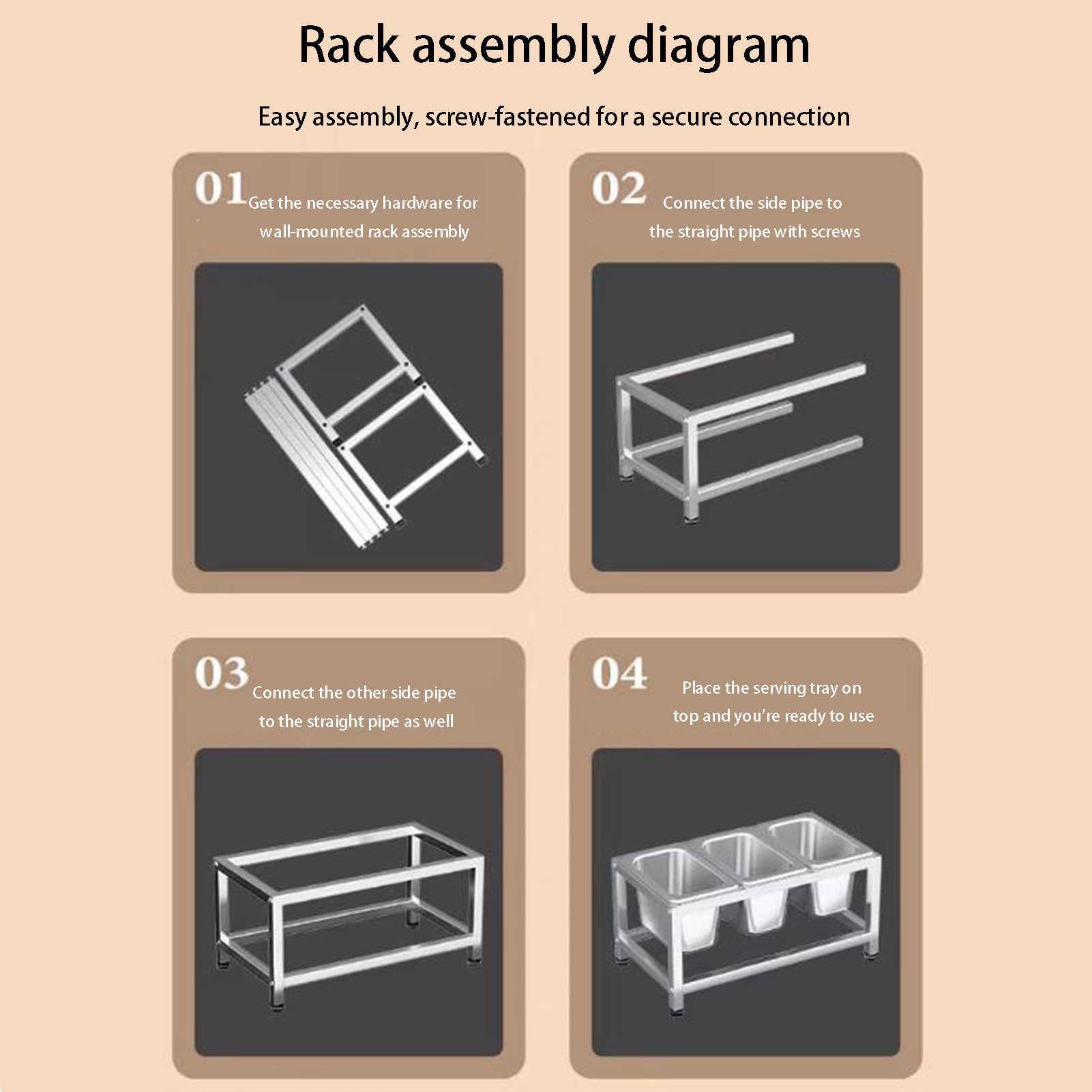 Rack assembly diagram

Easy assembly, screw-fastened for a secure connection

01 Get the necessary hardware for wall-mounted rack assembly

02 Connect the side pipe to the straight pipe with screws

03 Connect the other side pipe to the straight pipe as well

04 Place the serving tray on top and you're ready to use