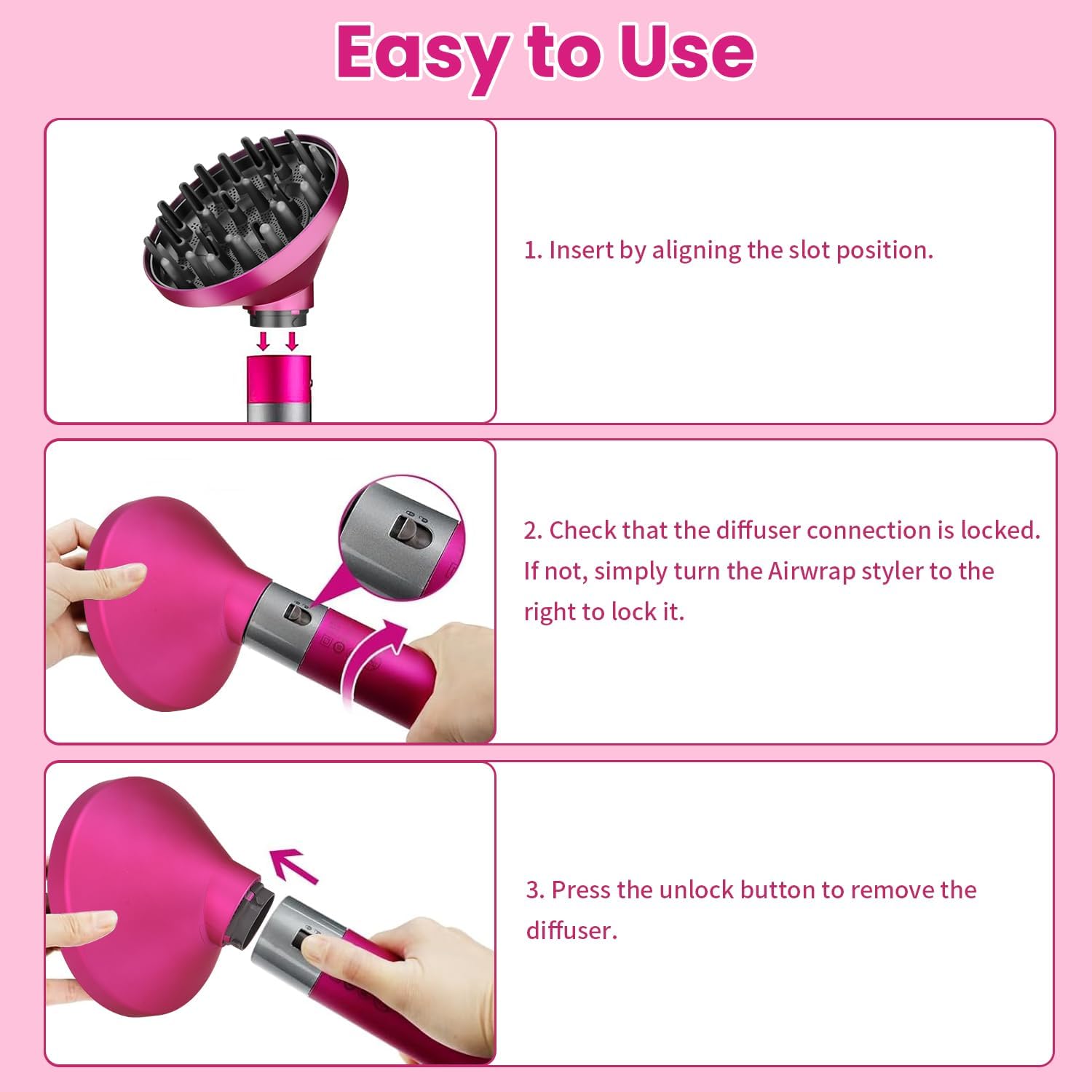 Easy to Use

1. Insert by aligning the slot position.

2. Check that the diffuser connection is locked. If not, simply turn the Airwrap styler to the right to lock it.

3. Press the unlock button to remove the diffuser.