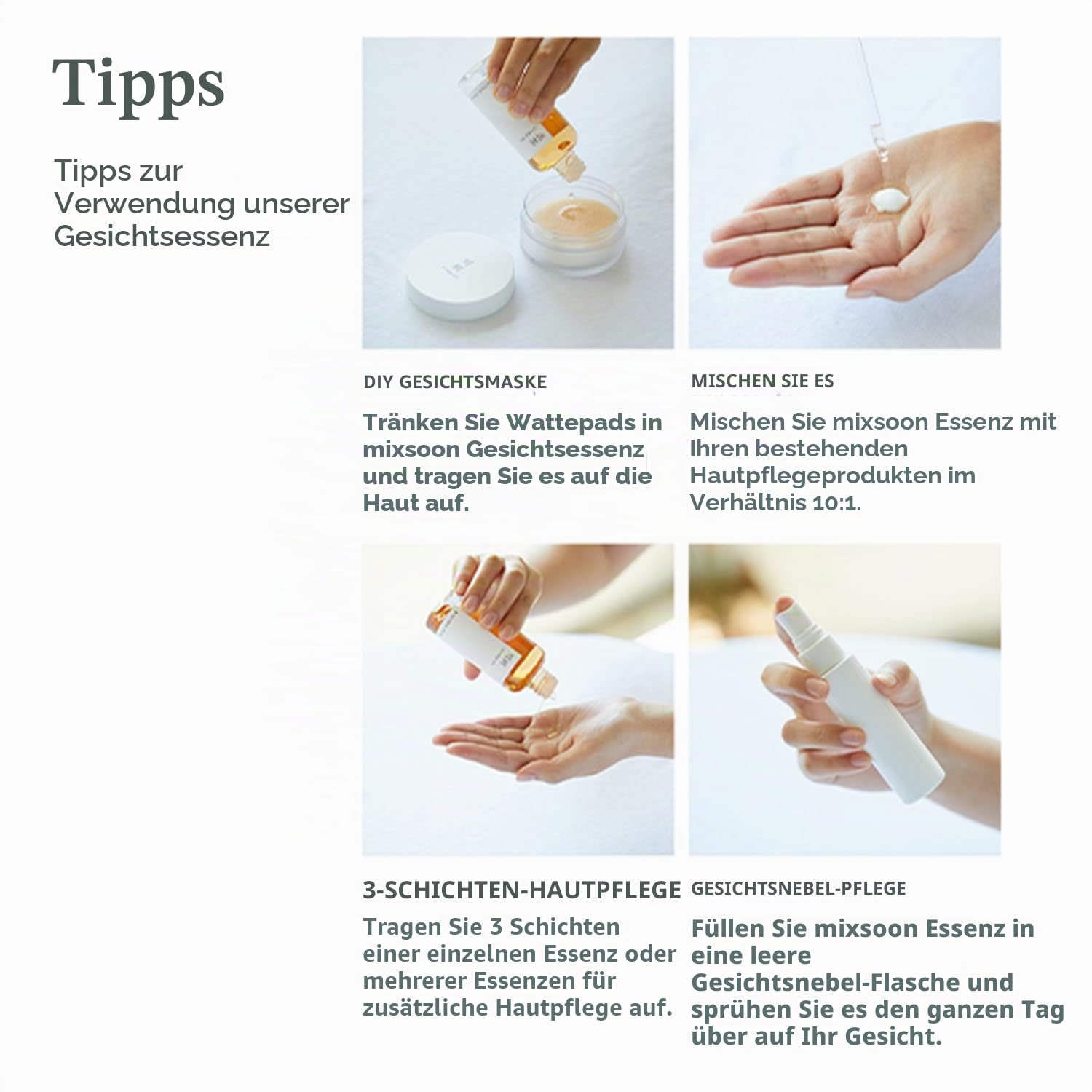 Tipps

Tipps zur Verwendung unserer Gesichtsessenz

DIY GESICHTSMASKE

Tränken Sie Wattepads in mixsoon Gesichtsessenz und tragen Sie es auf die Haut auf.

MISCHEN SIE ES

Mischen Sie mixsoon Essenz mit Ihren bestehenden Hautpflegeprodukten im Verhältnis 10:1.

3-SCHICHTEN-HAUTPFLEGE

Tragen Sie 3 Schichten einer einzelnen Essenz oder mehrerer Essenzen für zusätzliche Hautpflege auf.

GESICHTSNEBEL-PFLEGE

Füllen Sie mixsoon Essenz in eine leere Gesichtsnebel-Flasche und sprühen Sie es den ganzen Tag über auf Ihr Gesicht.