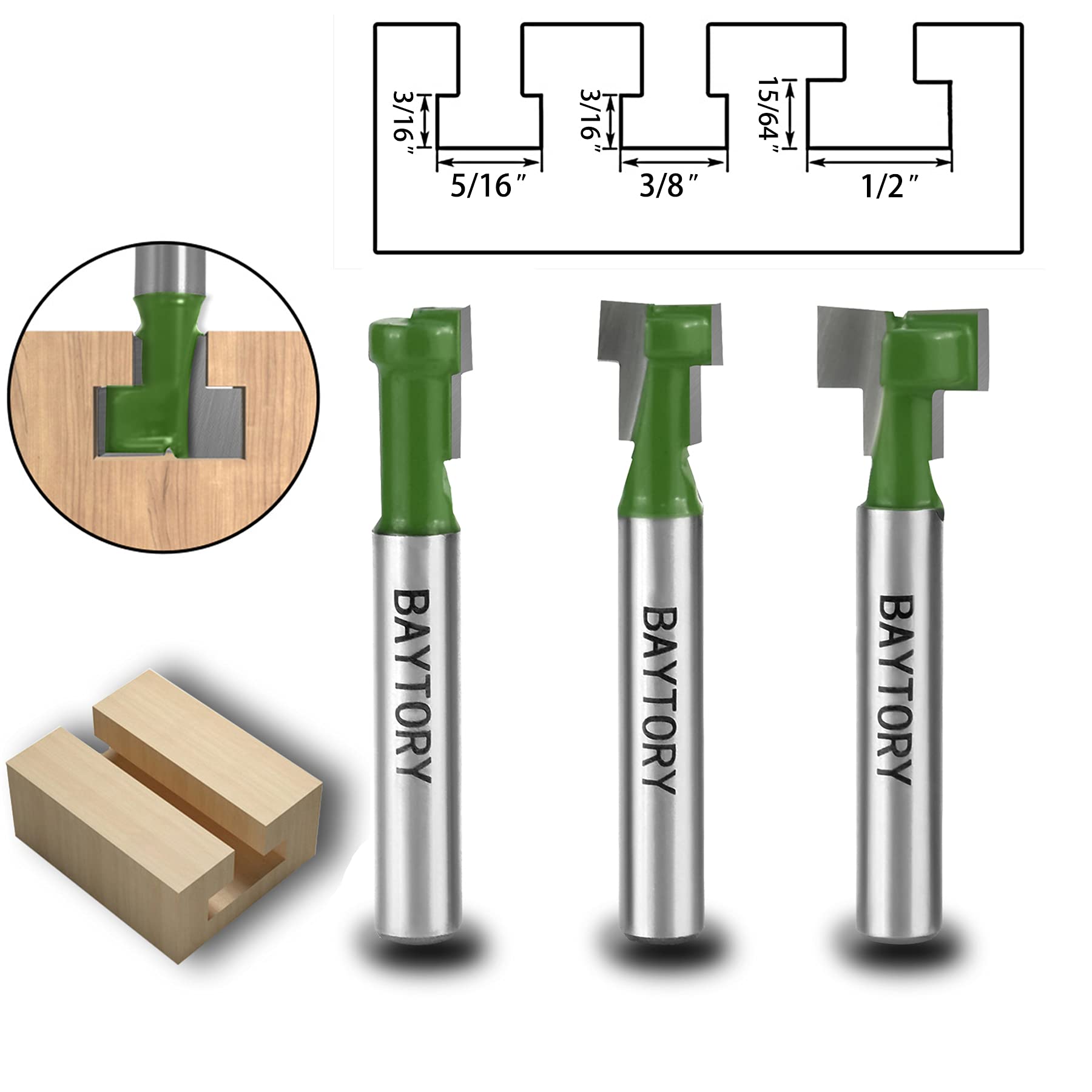 3/16″
5/16″
3/16″
3/8″
15/64″
1/2″

BAYTORY
BAYTORY
BAYTORY