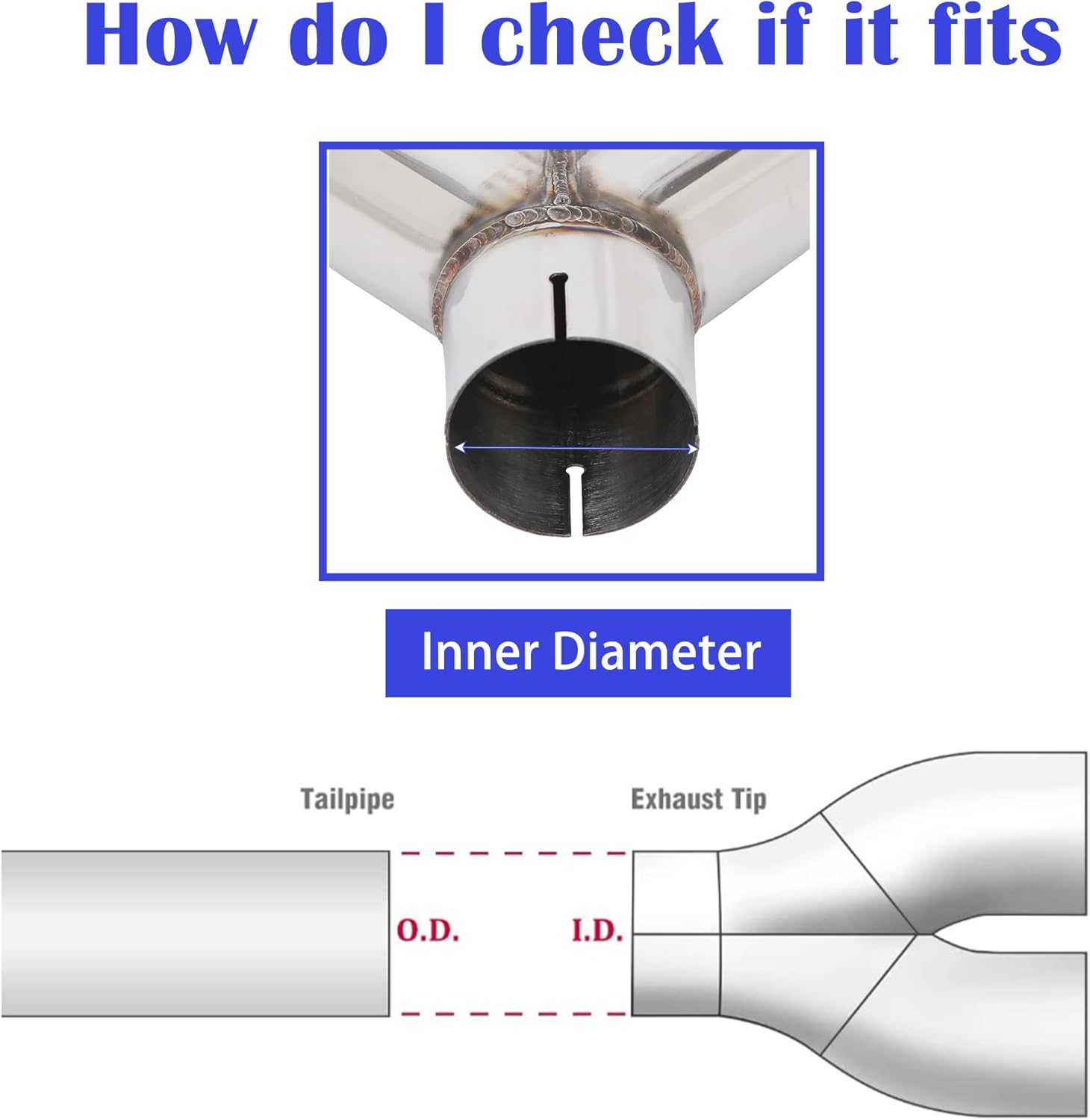 How do I check if it fits

Inner Diameter

Tailpipe

Exhaust Tip

O.D.

I.D.