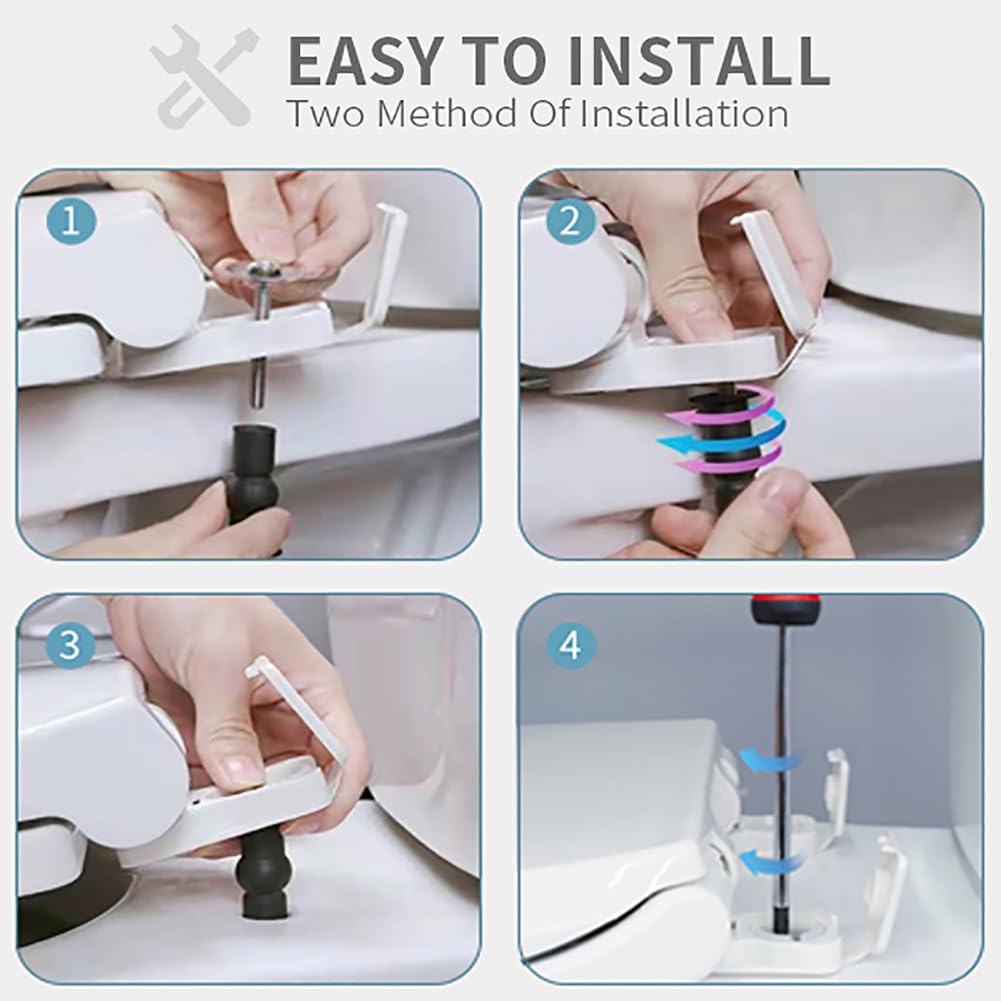 EASY TO INSTALL
Two Method Of Installation

1

2

3

4