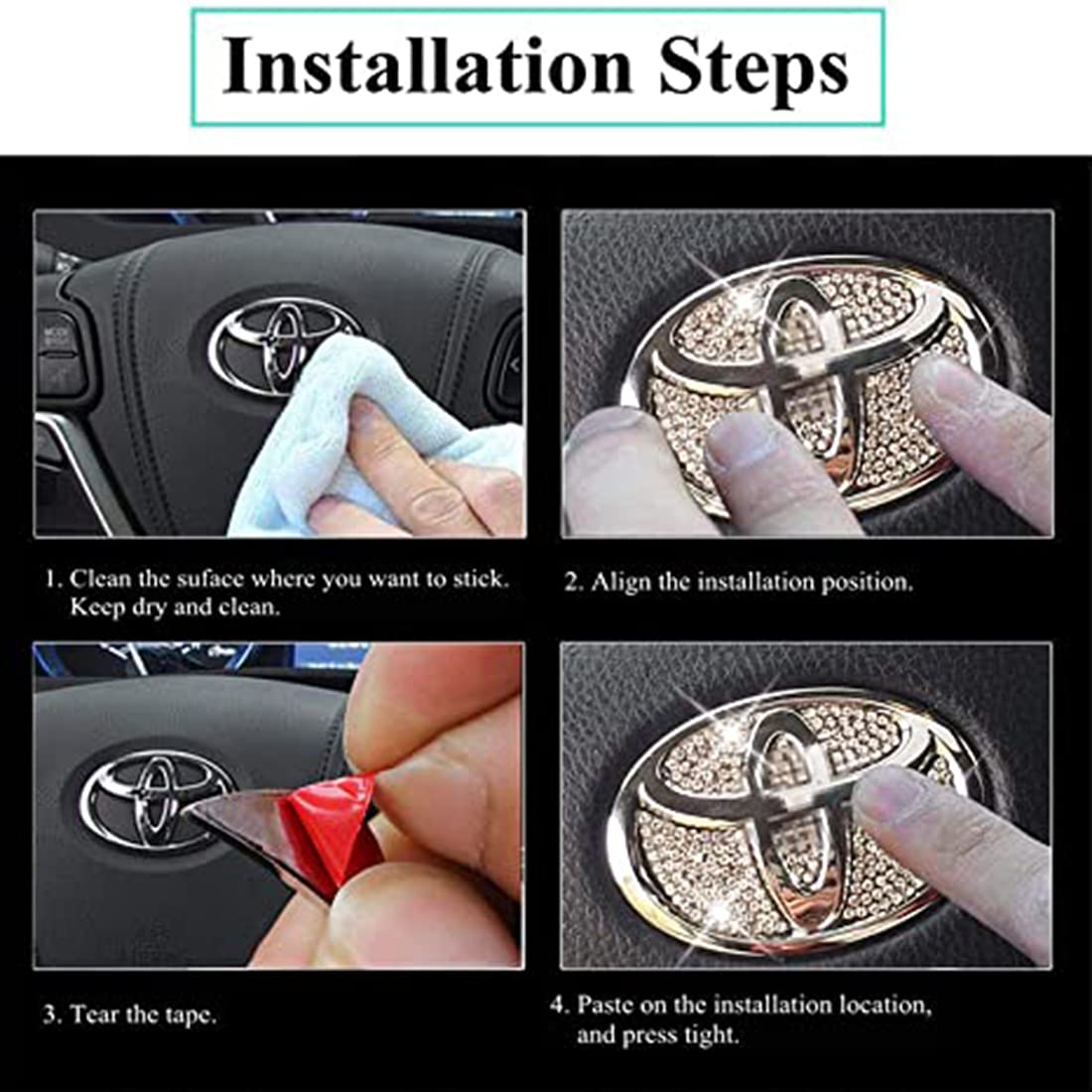 Installation Steps

1. Clean the suface where you want to stick. Keep dry and clean.

2. Align the installation position.

3. Tear the tape.

4. Paste on the installation location, and press tight.