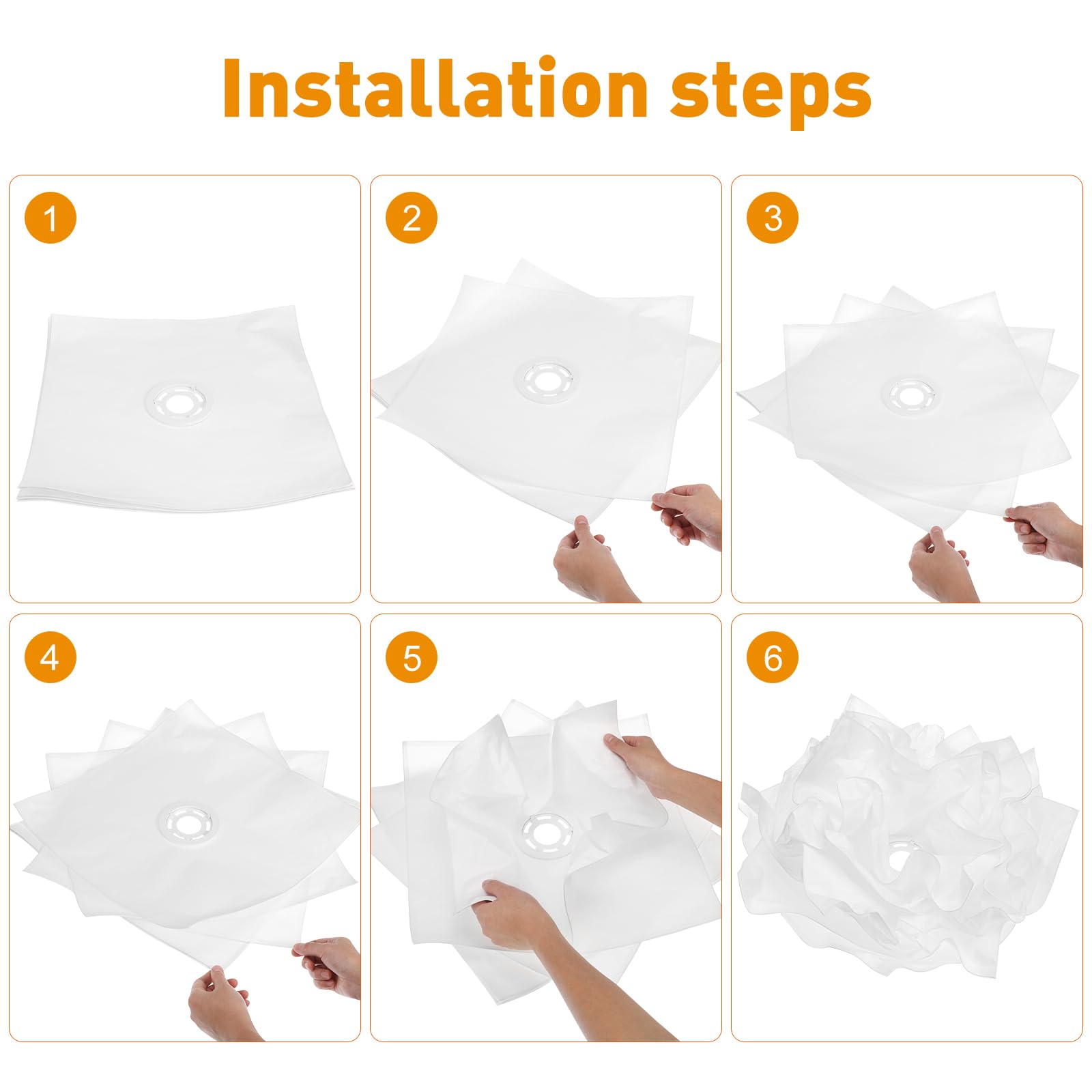 Installation steps

1

2

3

4

5

6