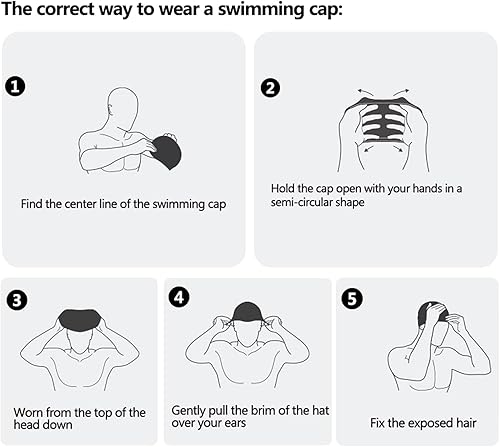 The correct way to wear a swimming cap:

1

Find the center line of the swimming cap

2

Hold the cap open with your hands in a semi-circular shape

3

Worn from the top of the head down

4

Gently pull the brim of the hat over your ears

5

Fix the exposed hair