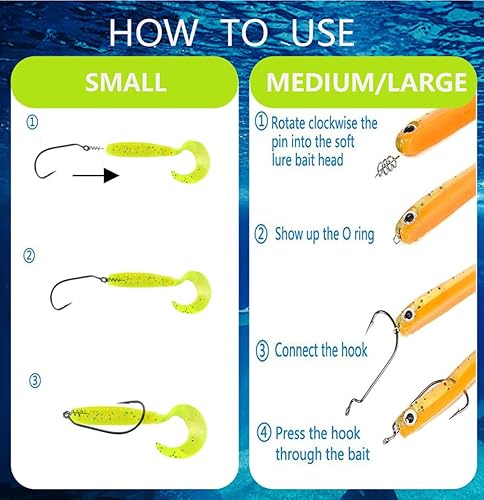 HOW TO USE

SMALL

①

②

③

MEDIUM/LARGE

① Rotate clockwise the pin into the soft lure bait head

② Show up the O ring

③ Connect the hook

④ Press the hook through the bait