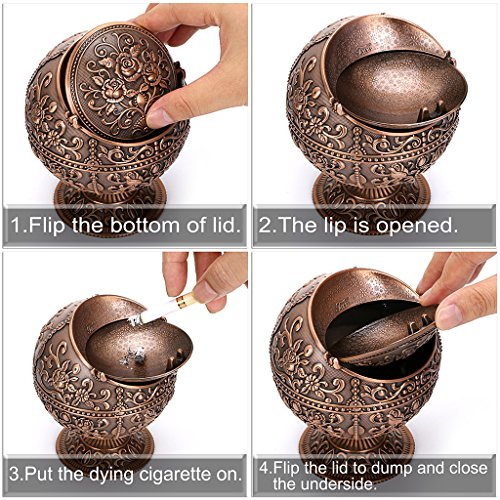 1.Flip the bottom of lid.

2.The lip is opened.

3.Put the dying cigarette on.

4.Flip the lid to dump and close the underside.