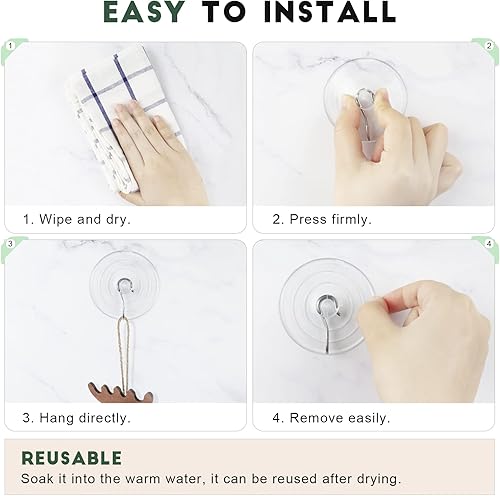 EASY TO INSTALL

1

1. Wipe and dry.

2

2. Press firmly.

3

3. Hang directly.

4

4. Remove easily.

REUSABLE

Soak it into the warm water, it can be reused after drying.