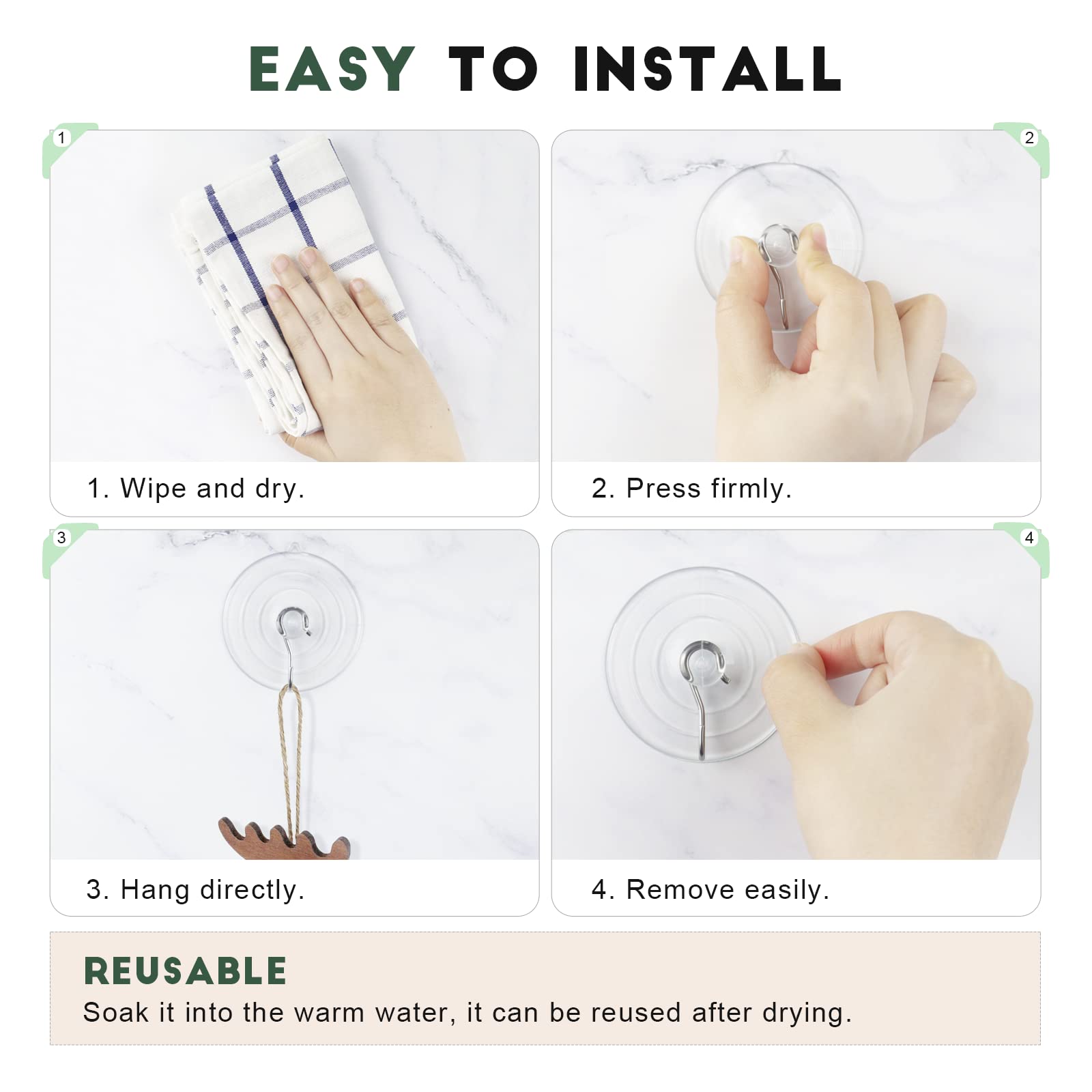 EASY TO INSTALL

1

1. Wipe and dry.

2

2. Press firmly.

3

3. Hang directly.

4

4. Remove easily.

REUSABLE

Soak it into the warm water, it can be reused after drying.