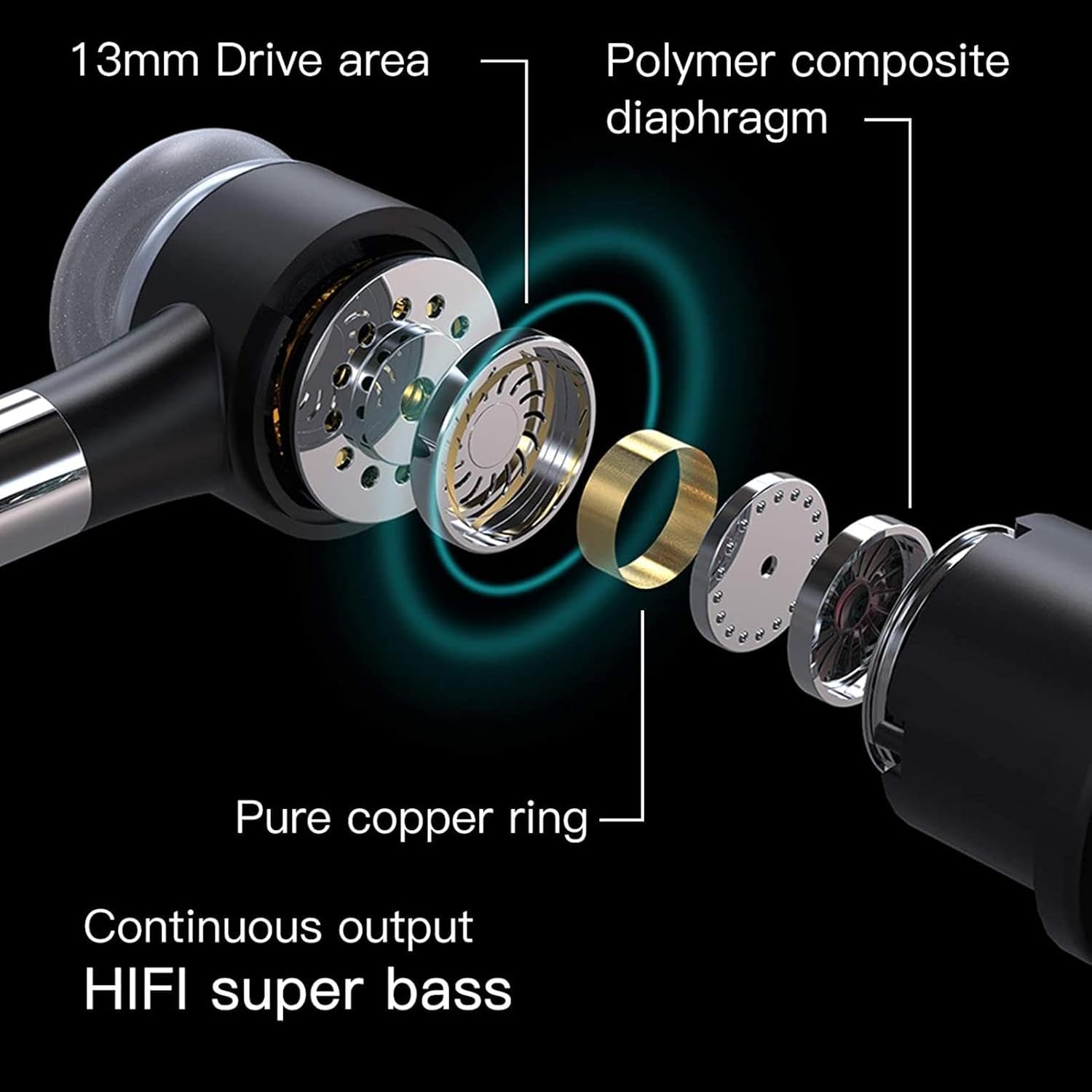 13mm Drive area

Polymer composite diaphragm

Pure copper ring

Continuous output
HIFI super bass