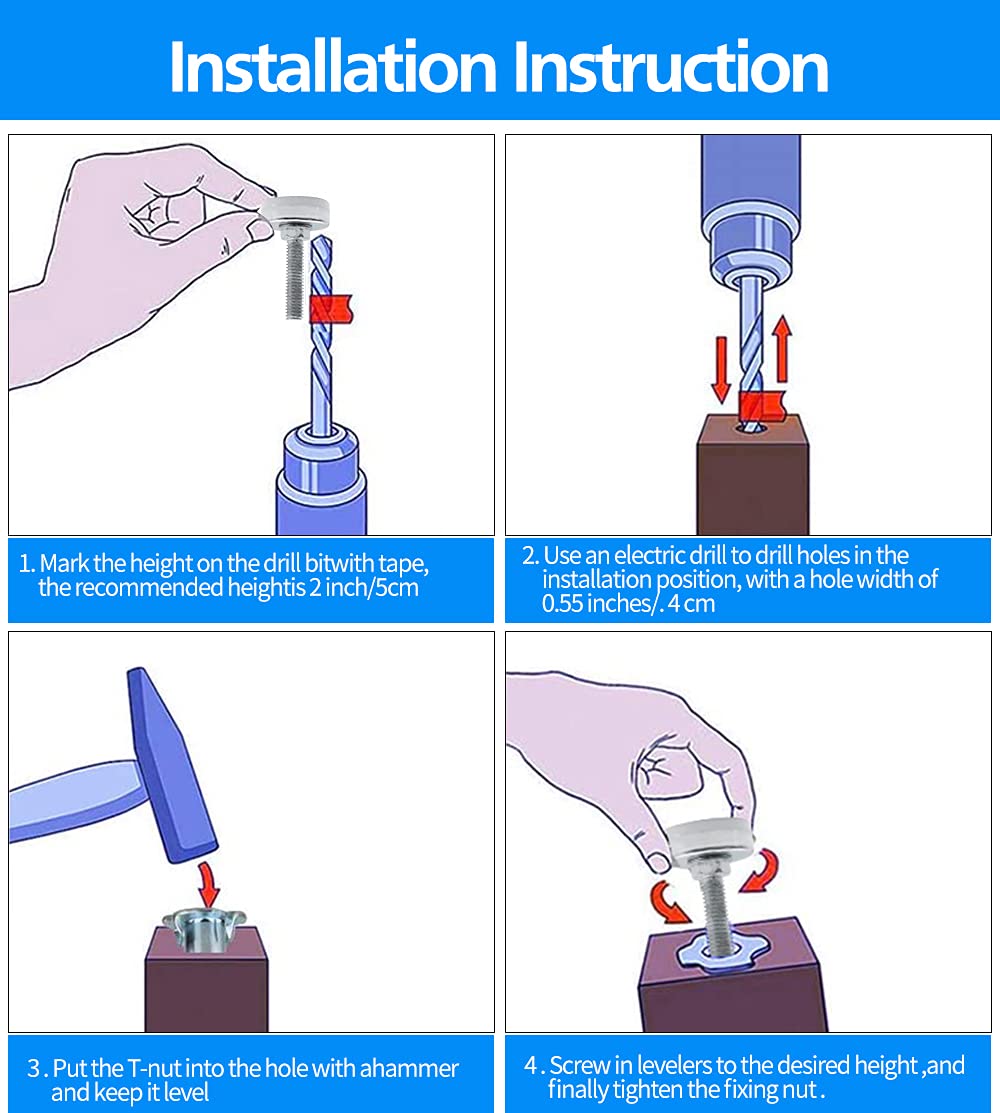 Installation Instruction

1. Mark the height on the drill bitwith tape, the recommended heightis 2 inch/5cm

2. Use an electric drill to drill holes in the installation position, with a hole width of 0.55 inches/. 4 cm

3 . Put the T-nut into the hole with ahammer and keep it level

4 . Screw in levelers to the desired height ,and finally tighten the fixing nut .