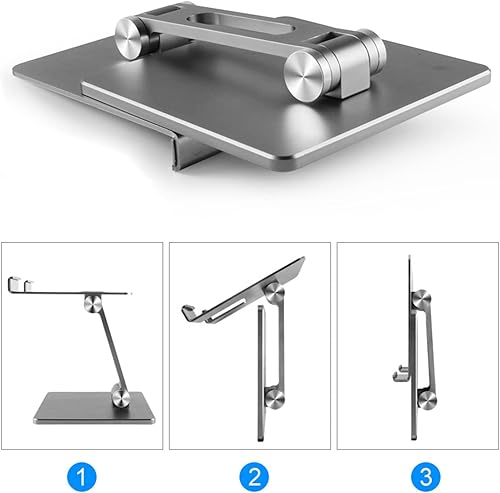 1

2

3