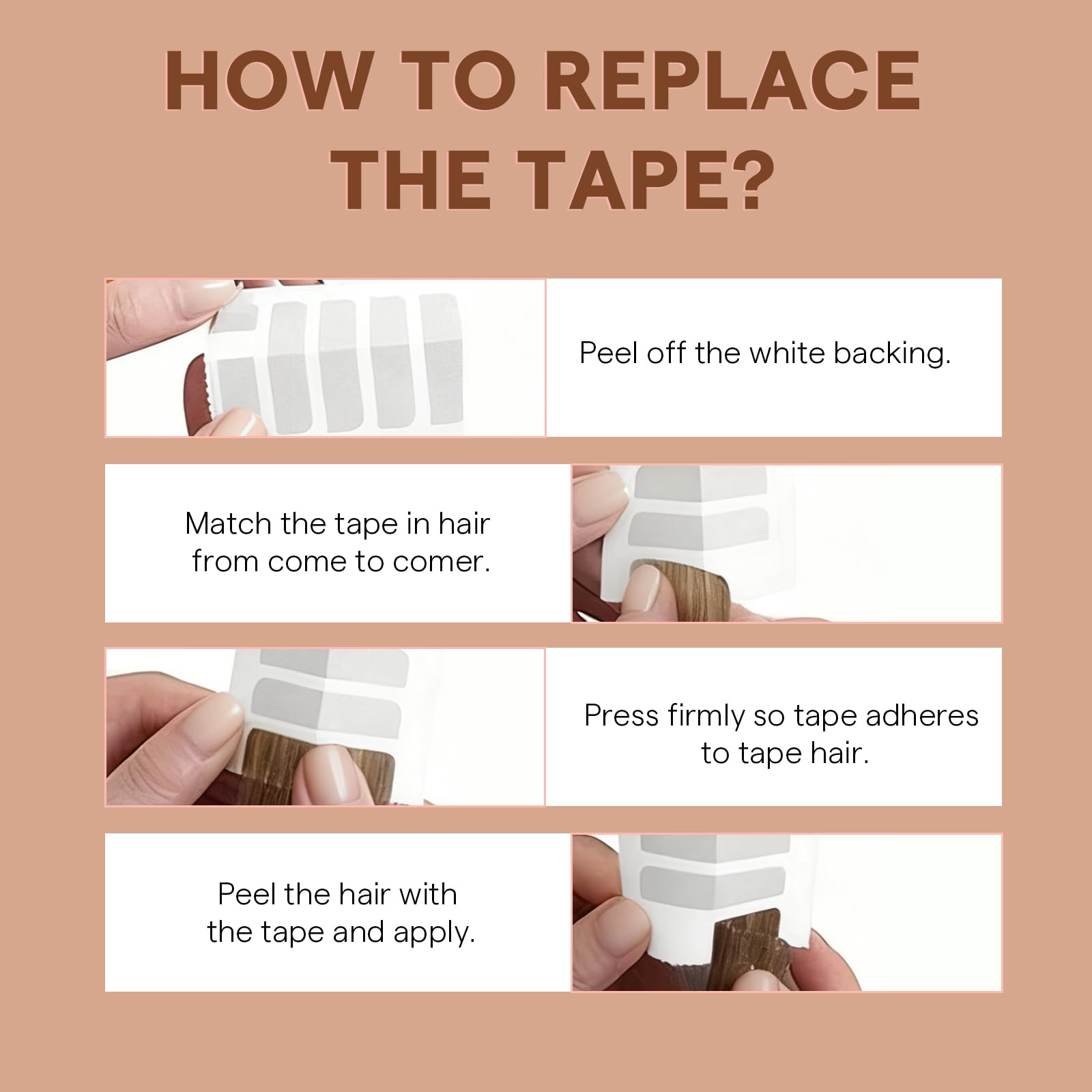 HOW TO REPLACE THE TAPE?

Peel off the white backing.

Match the tape in hair from come to comer.

Press firmly so tape adheres to tape hair.

Peel the hair with the tape and apply.