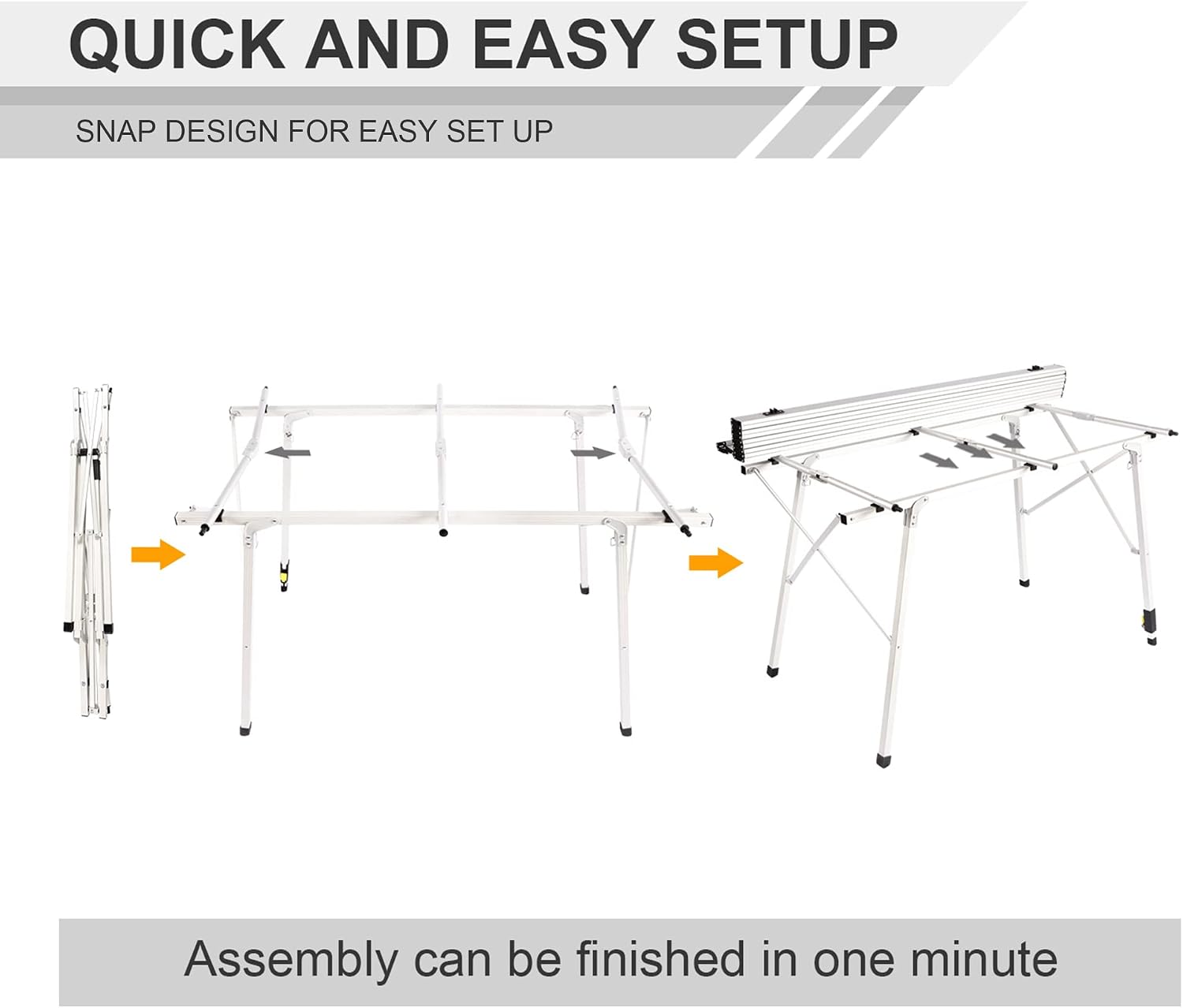 QUICK AND EASY SETUP

SNAP DESIGN FOR EASY SET UP

Assembly can be finished in one minute