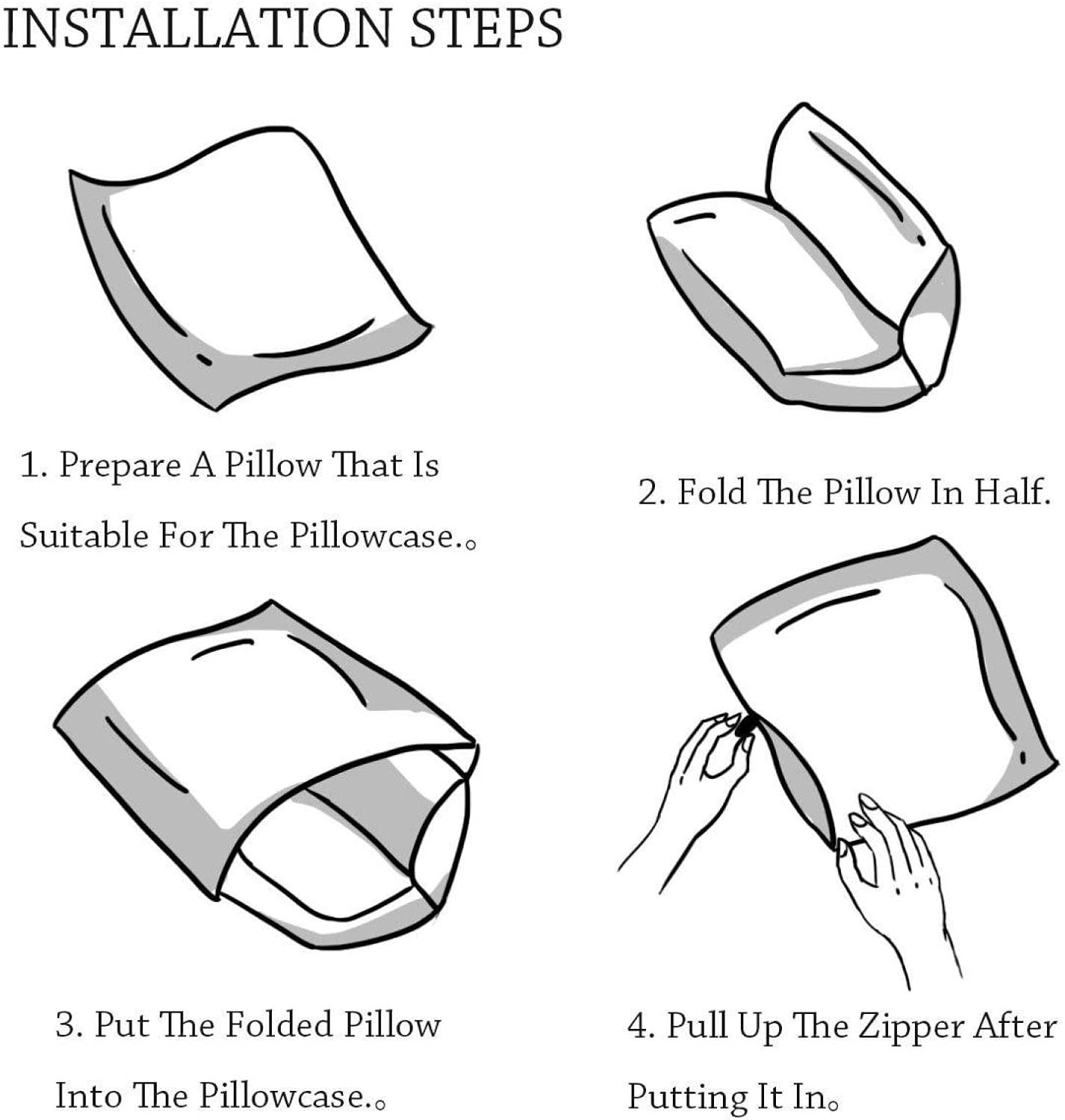 INSTALLATION STEPS

1. Prepare A Pillow That Is Suitable For The Pillowcase.。

2. Fold The Pillow In Half.

3. Put The Folded Pillow Into The Pillowcase.。

4. Pull Up The Zipper After Putting It In。