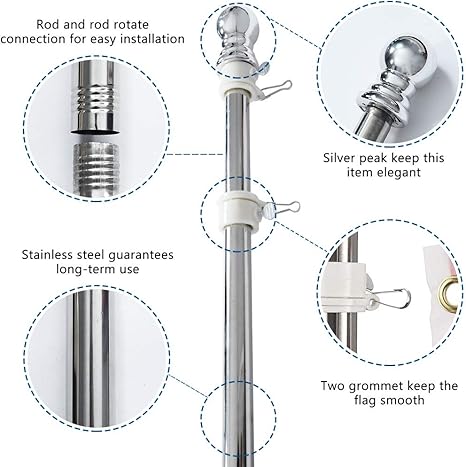 Rod and rod rotate connection for easy installation

Silver peak keep this item elegant

Stainless steel guarantees long-term use

Two grommet keep the flag smooth