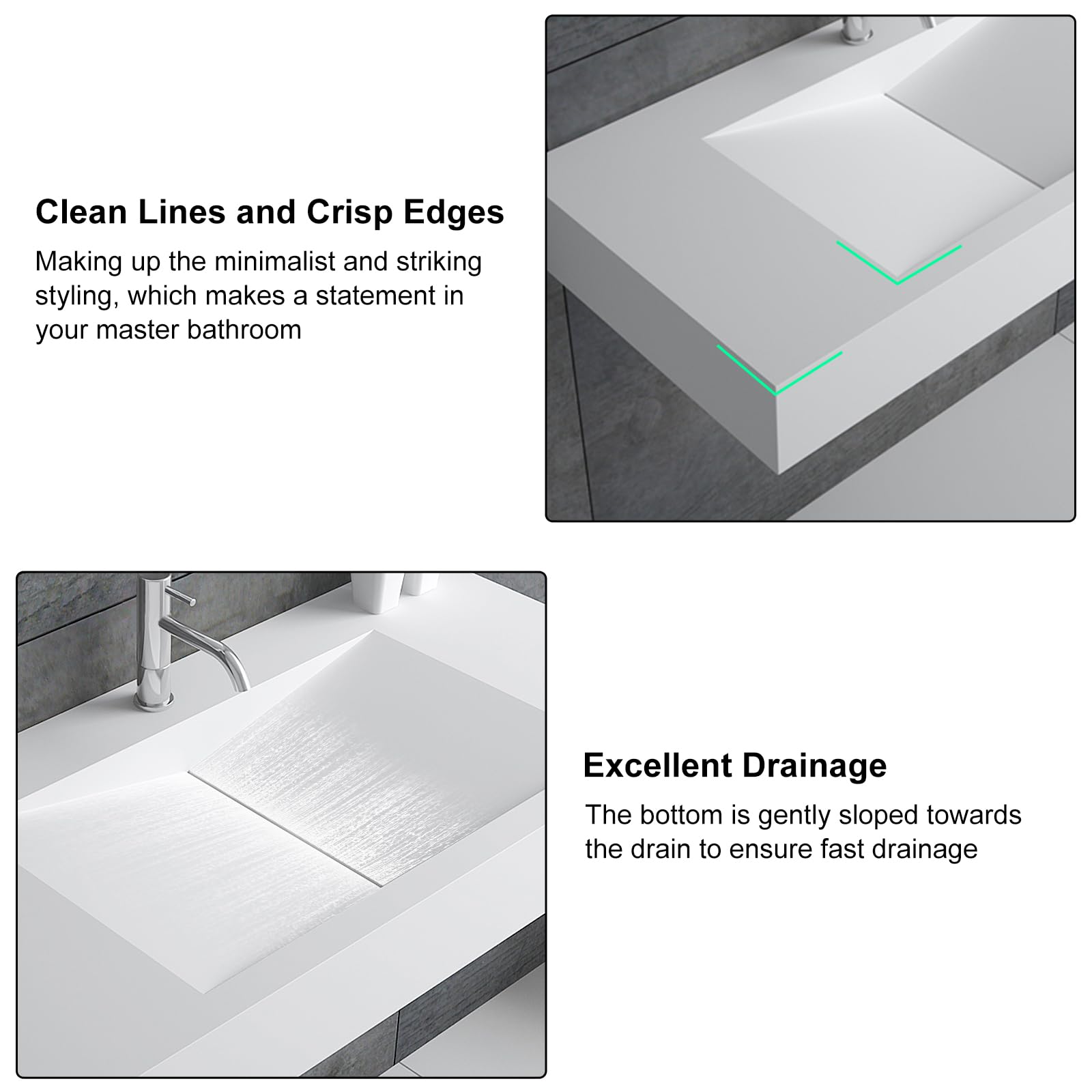 Clean Lines and Crisp Edges

Making up the minimalist and striking styling, which makes a statement in your master bathroom

Excellent Drainage

The bottom is gently sloped towards the drain to ensure fast drainage