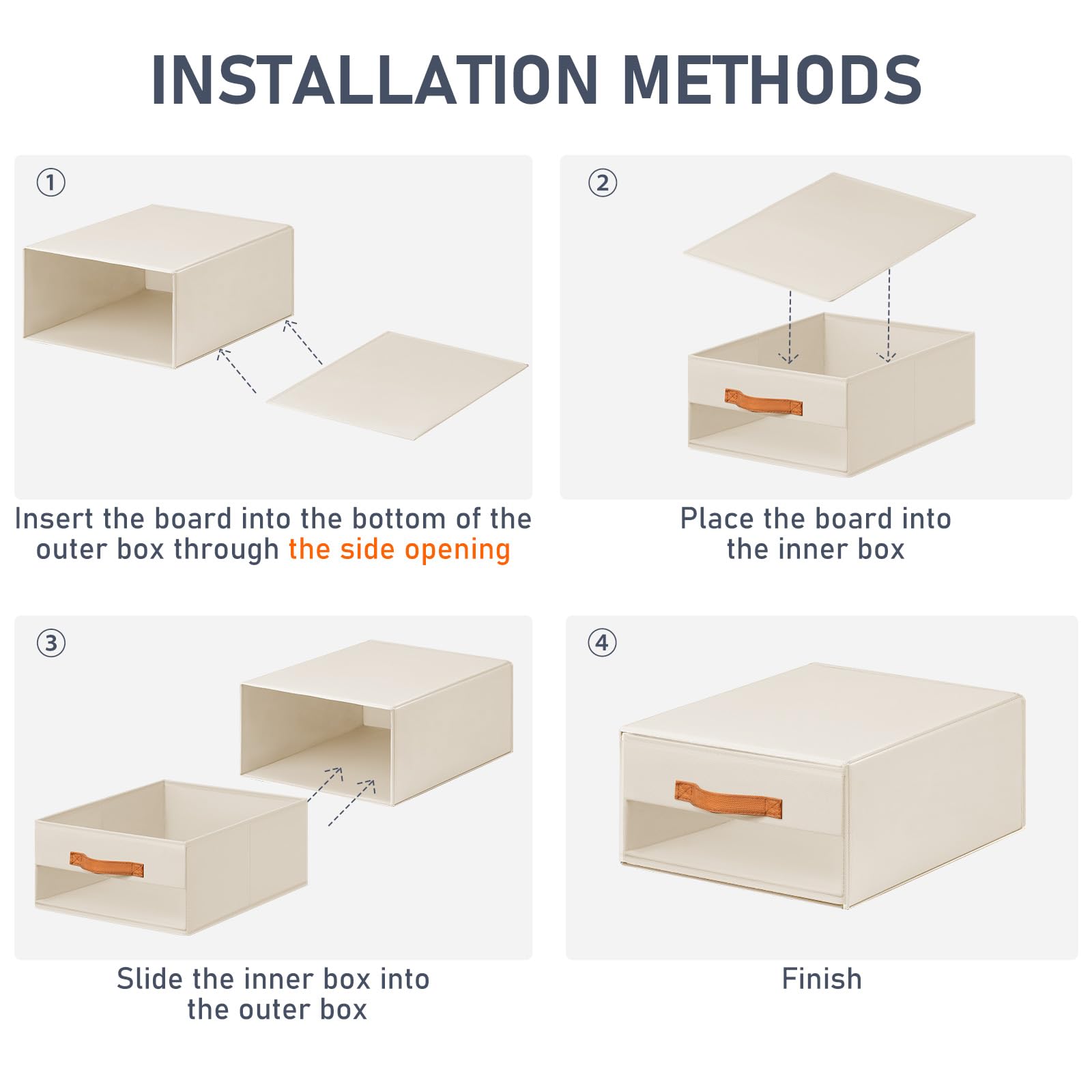 INSTALLATION METHODS

①

Insert the board into the bottom of the outer box through the side opening

②

Place the board into the inner box

③

Slide the inner box into the outer box

④

Finish