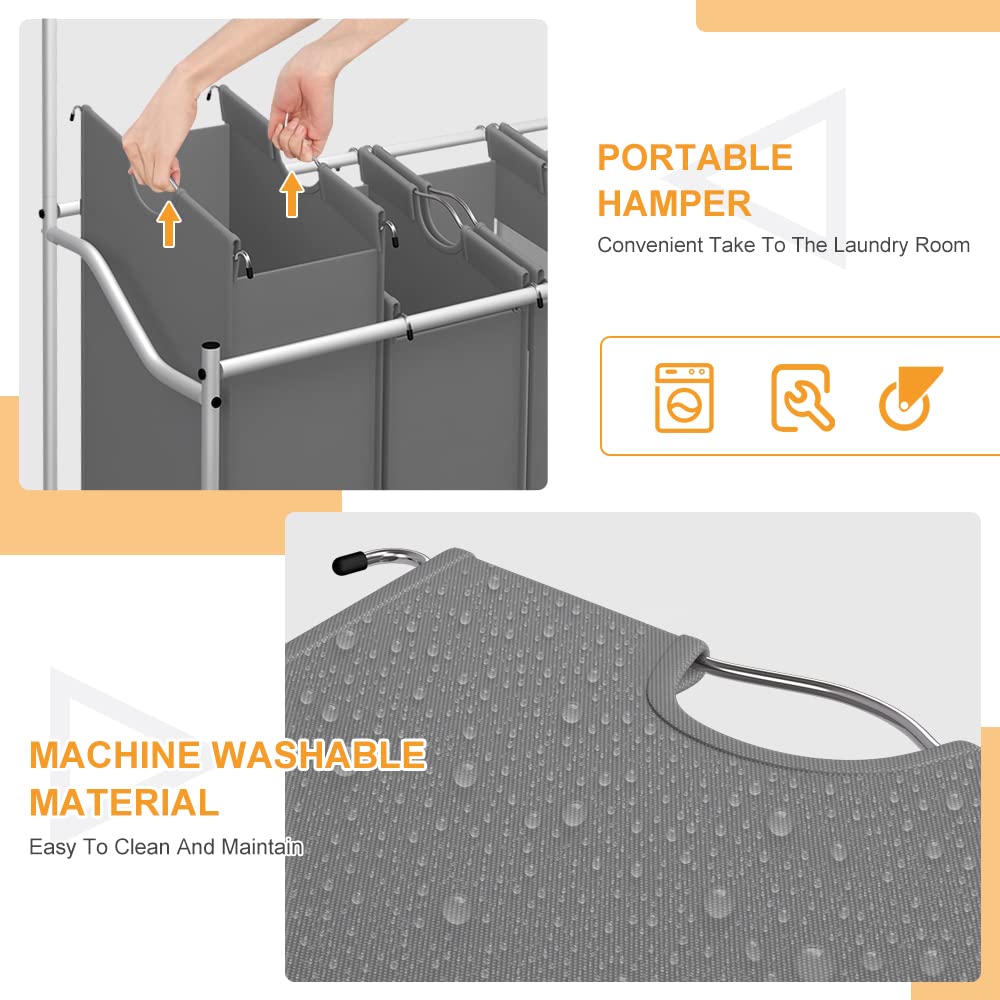 PORTABLE HAMPER

Convenient Take To The Laundry Room

MACHINE WASHABLE MATERIAL

Easy To Clean And Maintain