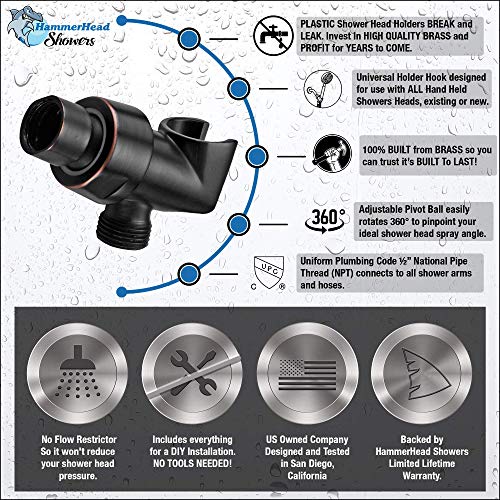 HammerHead Showers

PLASTIC Shower Head Holders BREAK and LEAK. Invest in HIGH QUALITY BRASS and PROFIT for YEARS to COME.

Universal Holder Hook designed for use with ALL Hand Held Showers Heads, existing or new.

100% BUILT from BRASS so you can trust it's BUILT To LAST!

360°

Adjustable Pivot Ball easily rotates 360° to pinpoint your ideal shower head spray angle.

UPC
C ®

Uniform Plumbing Code ½" National Pipe Thread (NPT) connects to all shower arms and hoses.

No Flow Restrictor So it won't reduce your shower head pressure.

Includes everything for a DIY Installation. NO TOOLS NEEDED!

US Owned Company Designed and Tested in San Diego, California

Backed by HammerHead Showers Limited Lifetime Warranty.