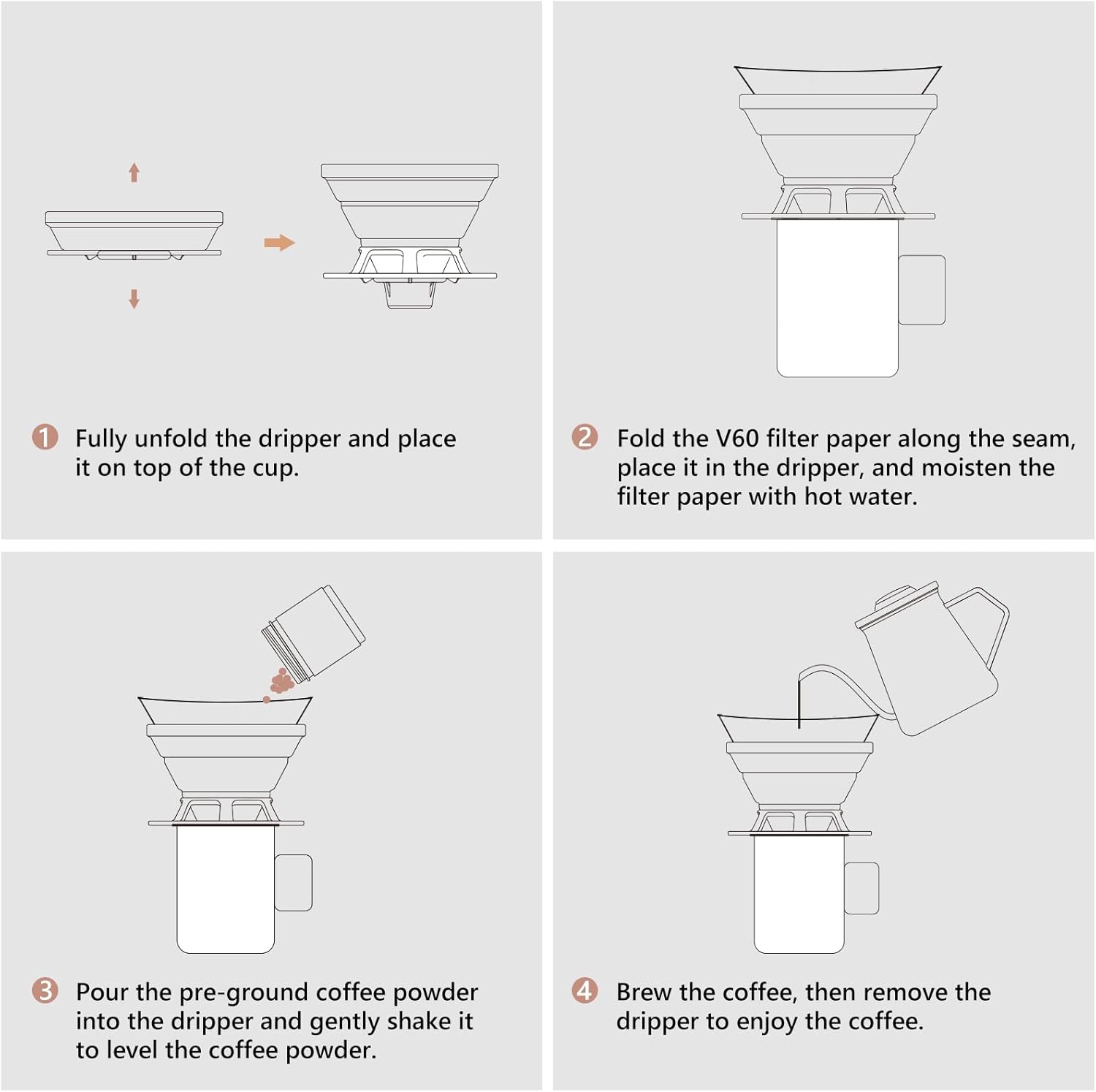 1 Fully unfold the dripper and place it on top of the cup.

2 Fold the V60 filter paper along the seam, place it in the dripper, and moisten the filter paper with hot water.

3 Pour the pre-ground coffee powder into the dripper and gently shake it to level the coffee powder.

4 Brew the coffee, then remove the dripper to enjoy the coffee.