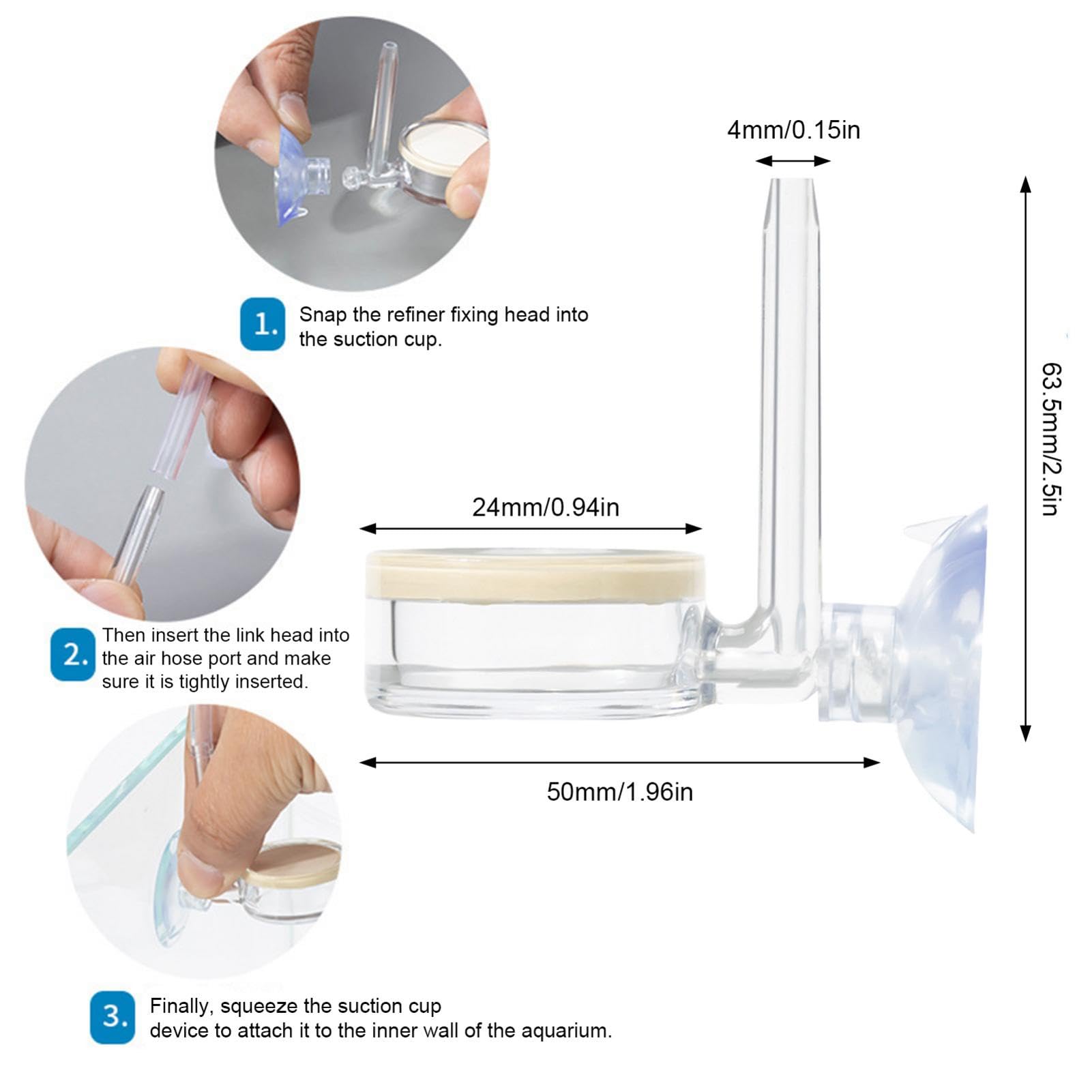 1. Snap the refiner fixing head into the suction cup.

2. Then insert the link head into the air hose port and make sure it is tightly inserted.

3. Finally, squeeze the suction cup device to attach it to the inner wall of the aquarium.

4mm/0.15in

63.5mm/2.5in

24mm/0.94in

50mm/1.96in