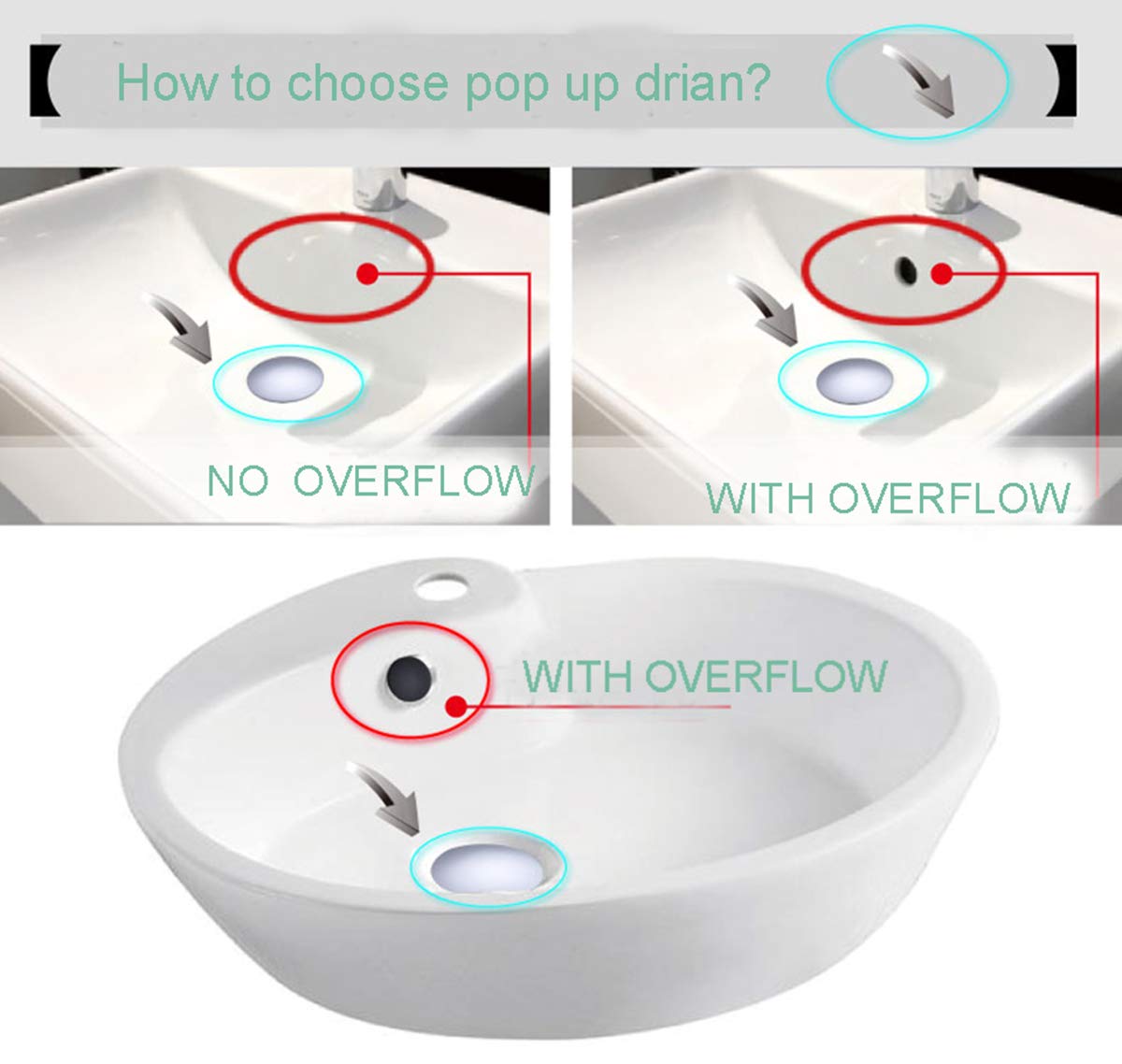 【 How to choose pop up drian? 】

NO OVERFLOW

WITH OVERFLOW

WITH OVERFLOW