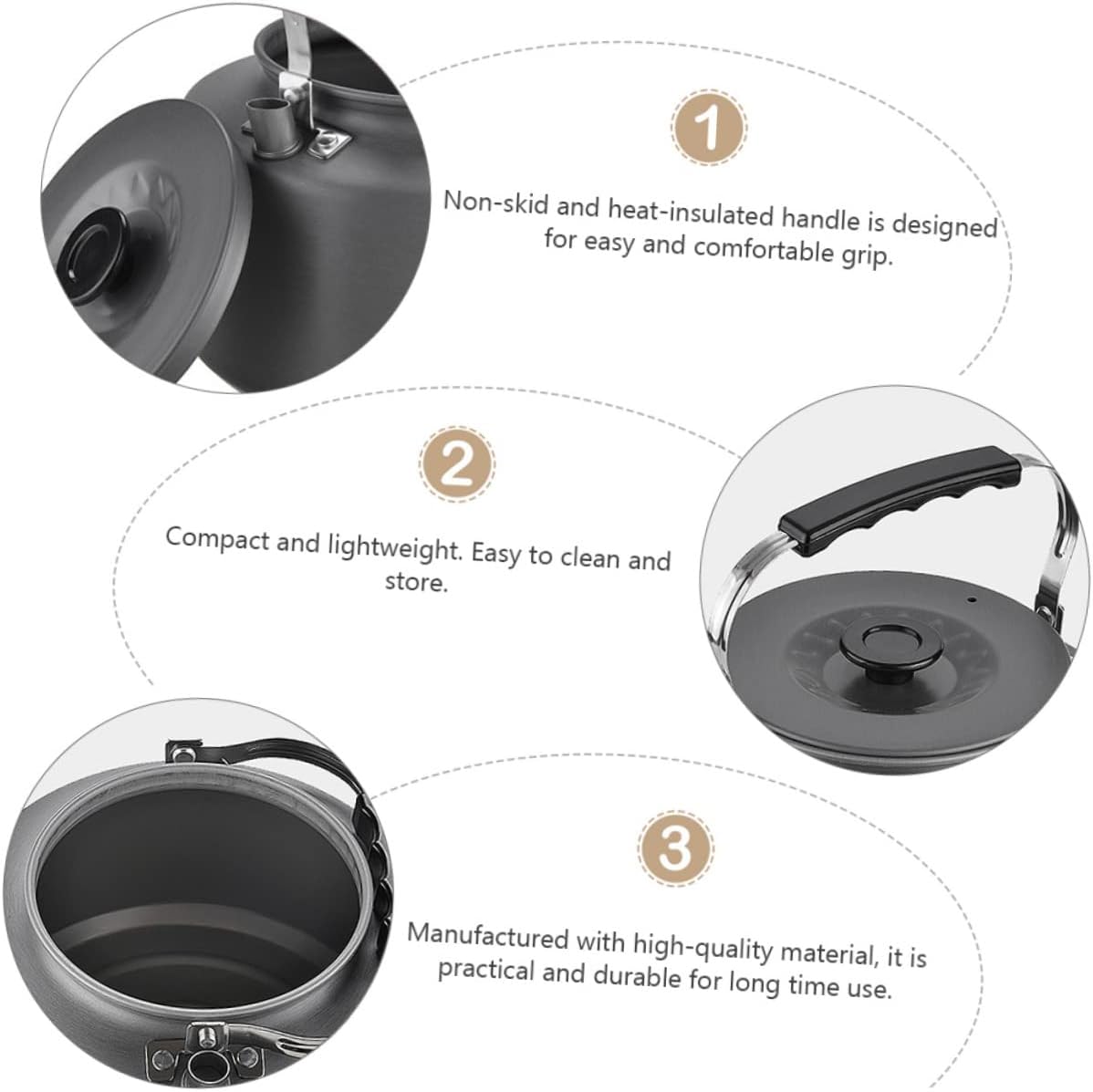 1

Non-skid and heat-insulated handle is designed for easy and comfortable grip.

2

Compact and lightweight. Easy to clean and store.

3

Manufactured with high-quality material, it is practical and durable for long time use.