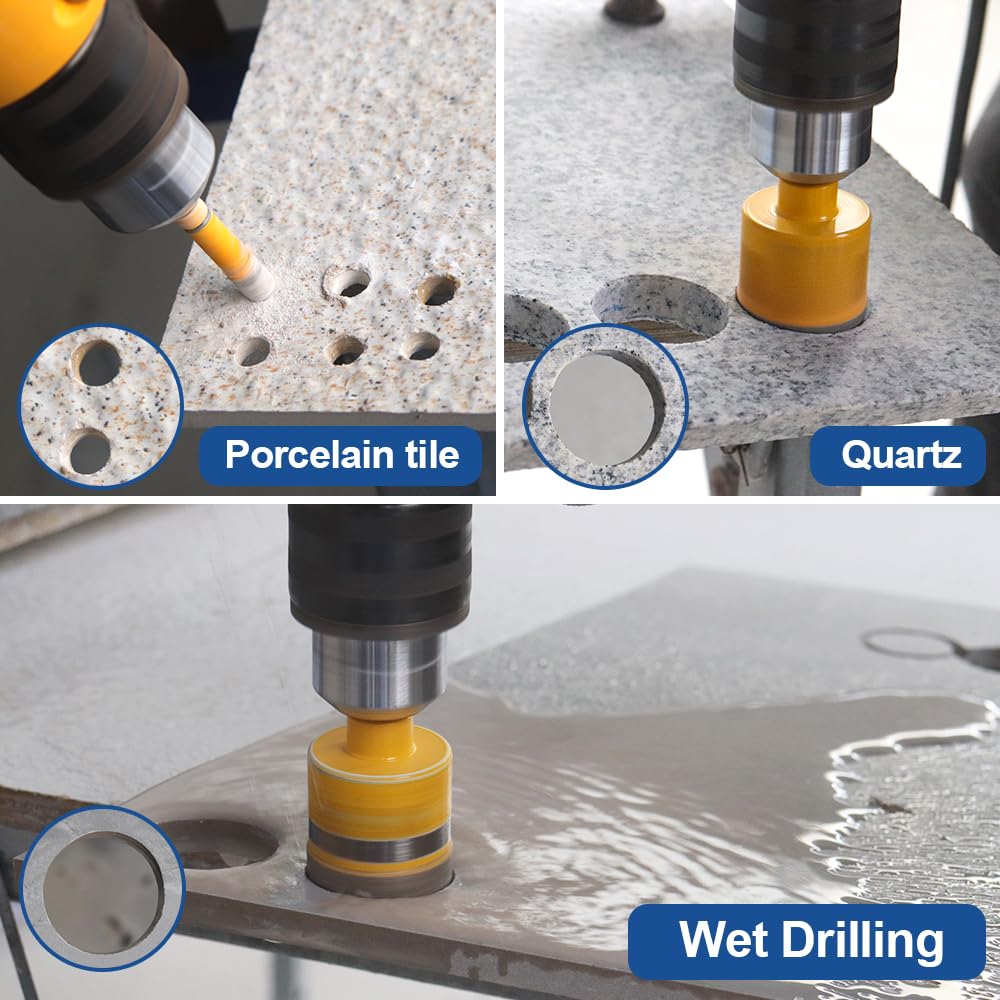 Porcelain tile

Quartz

Wet Drilling