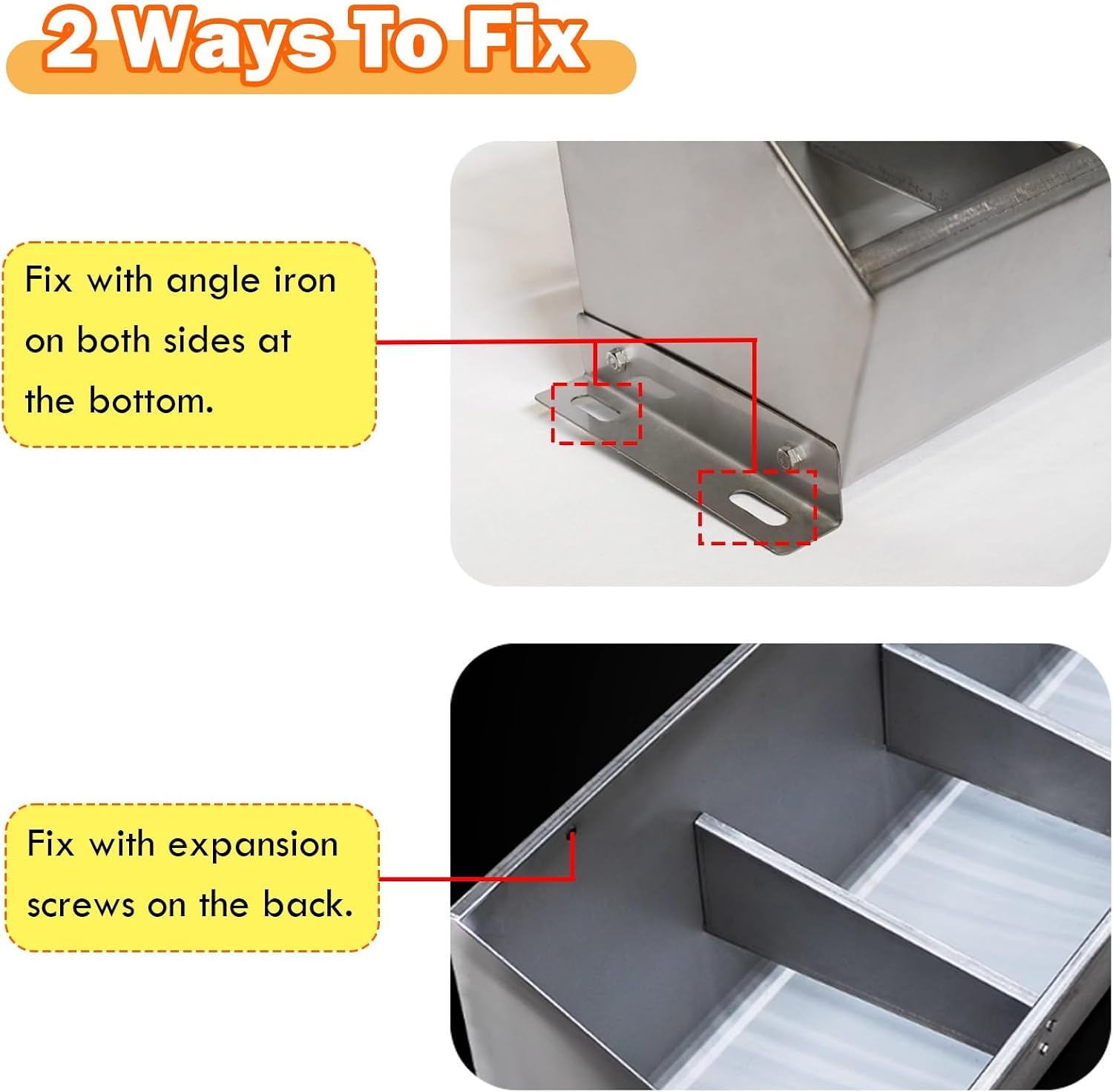 2 Ways To Fix

Fix with angle iron on both sides at the bottom.

Fix with expansion screws on the back.