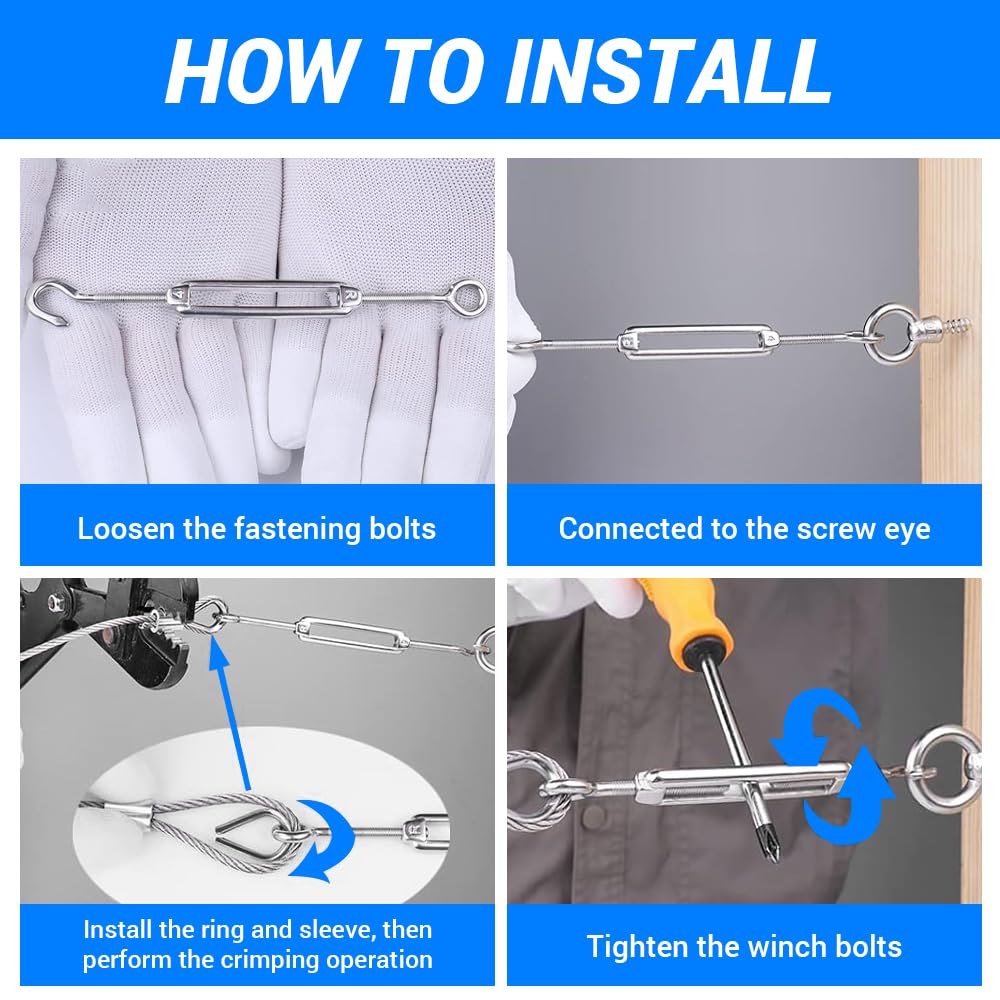 HOW TO INSTALL

Loosen the fastening bolts

Connected to the screw eye

Install the ring and sleeve, then perform the crimping operation

Tighten the winch bolts