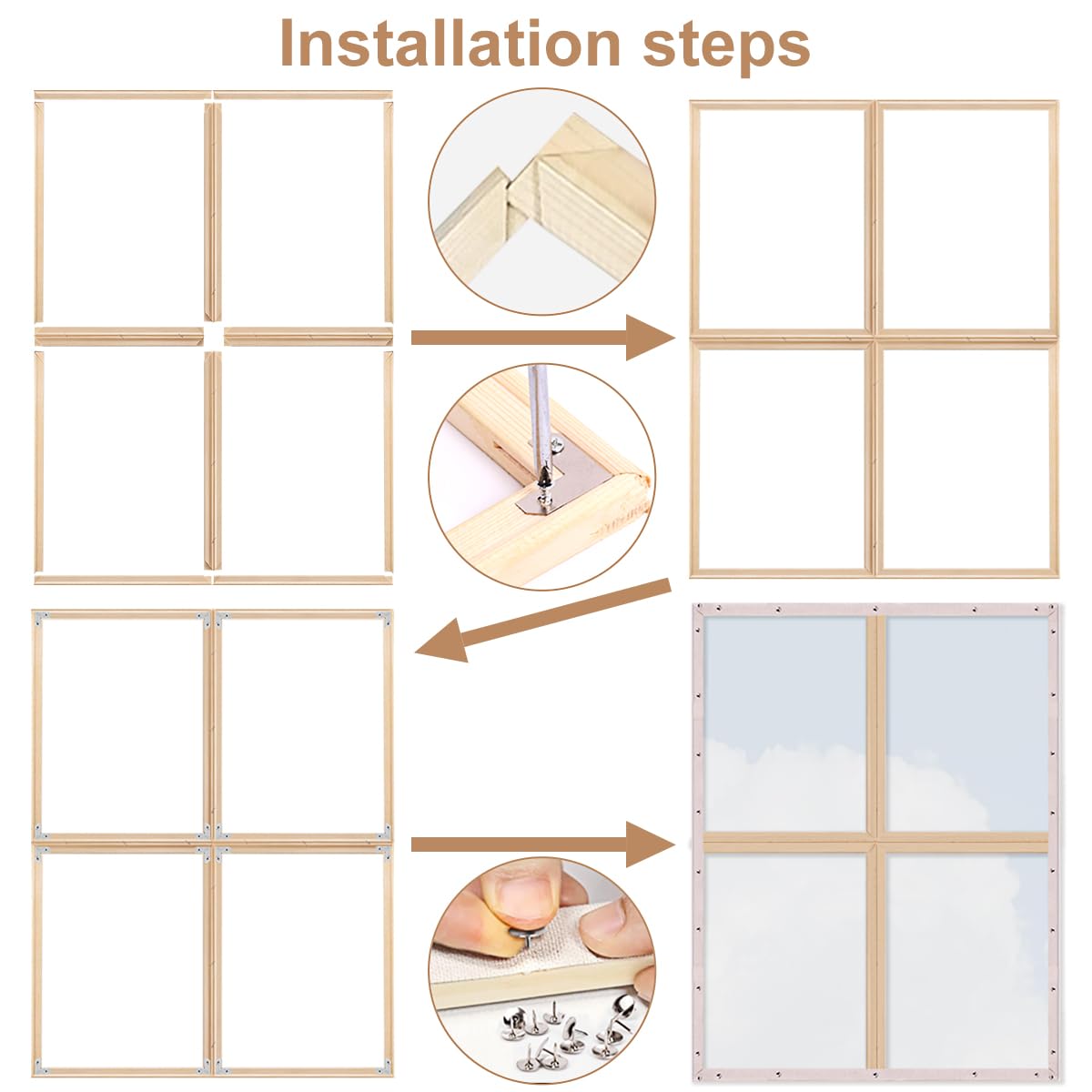 Installation steps