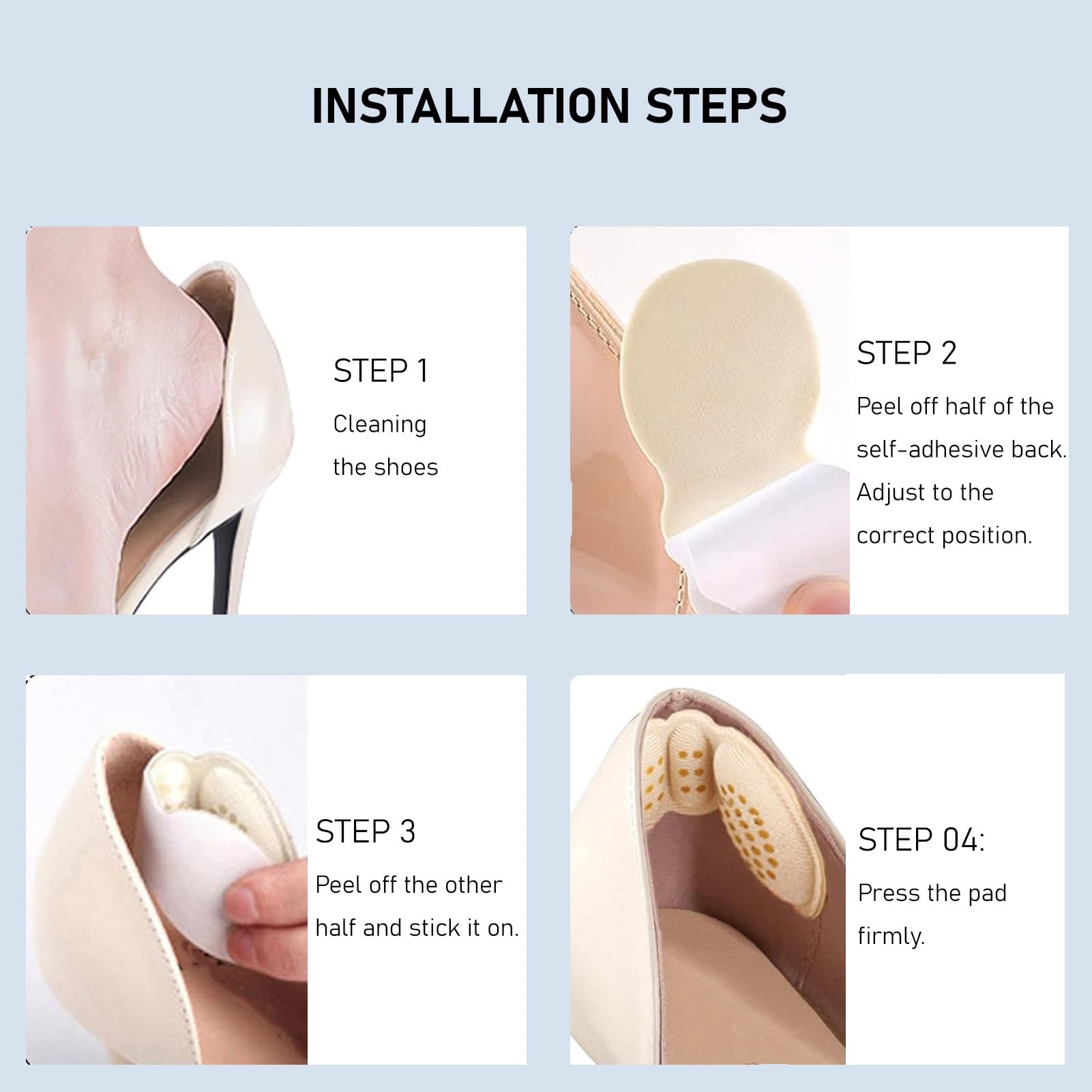 INSTALLATION STEPS

STEP 1
Cleaning the shoes

STEP 2
Peel off half of the self-adhesive back. Adjust to the correct position.

STEP 3
Peel off the other half and stick it on.

STEP 04:
Press the pad firmly.