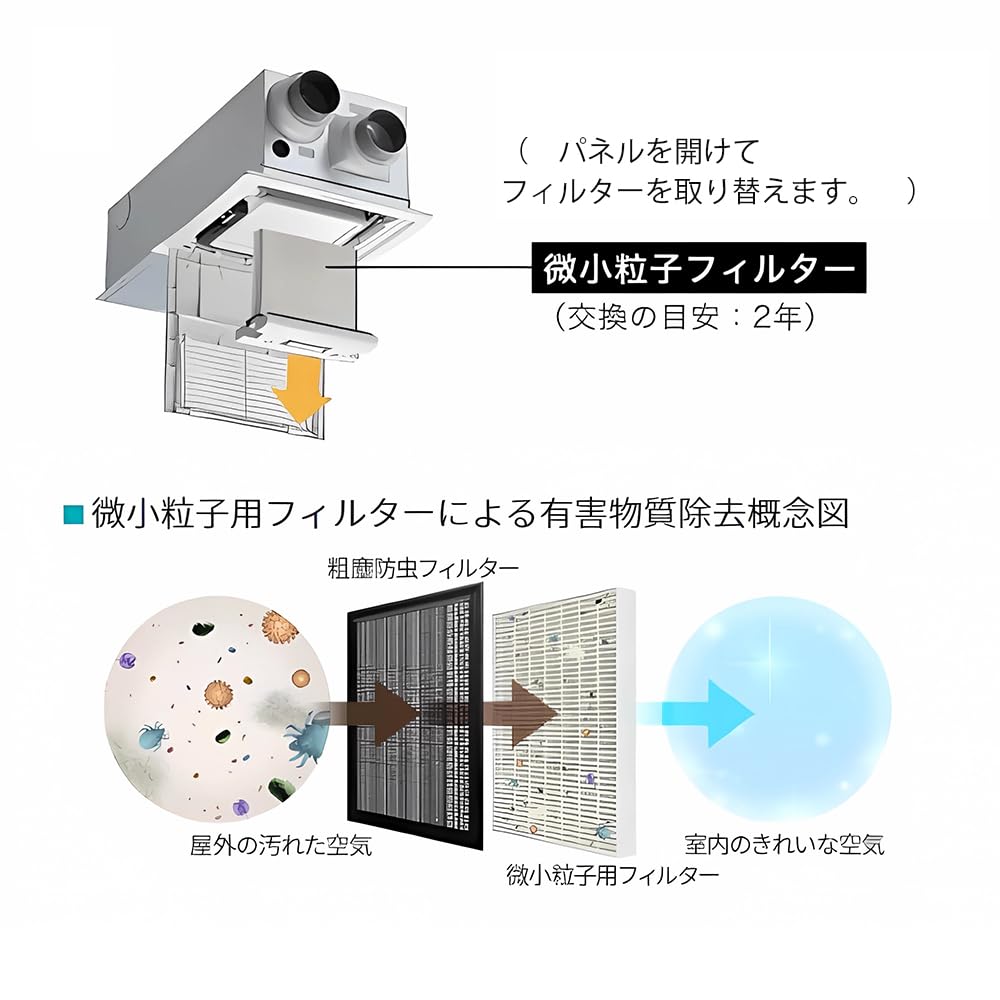 （　パネルを開けて
フィルターを取り替えます。　）

微小粒子フィルター
（交換の目安：2年）

■微小粒子用フィルターによる有害物質除去概念図

粗塵防虫フィルター

屋外の汚れた空気

微小粒子用フィルター

室内のきれいな空気