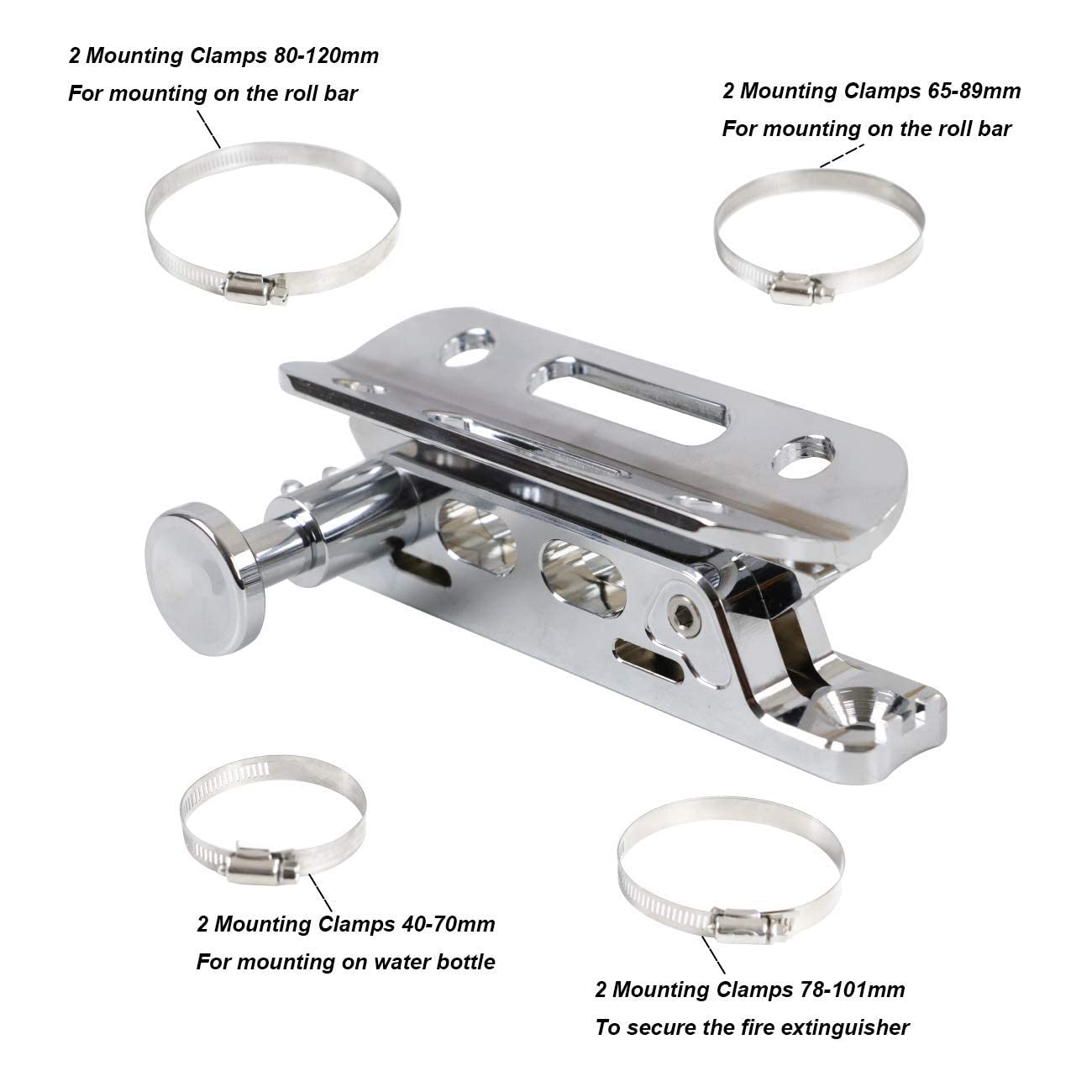 2 Mounting Clamps 80-120mm
For mounting on the roll bar

2 Mounting Clamps 65-89mm
For mounting on the roll bar

2 Mounting Clamps 40-70mm
For mounting on water bottle

2 Mounting Clamps 78-101mm
To secure the fire extinguisher