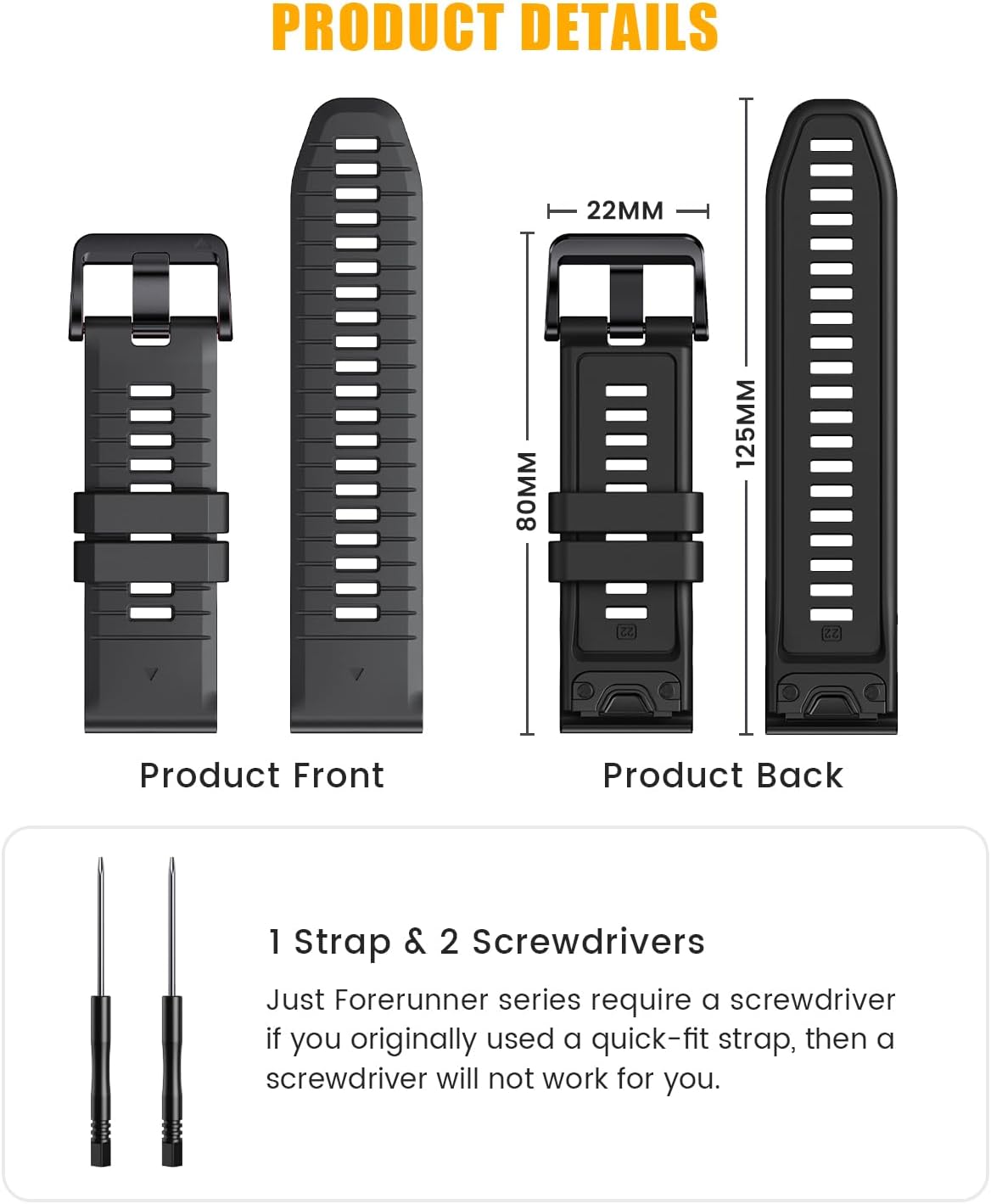 PRODUCT DETAILS

22MM

80MM

125MM

22

22

Product Front

Product Back

1 Strap & 2 Screwdrivers

Just Forerunner series require a screwdriver if you originally used a quick-fit strap, then a screwdriver will not work for you.