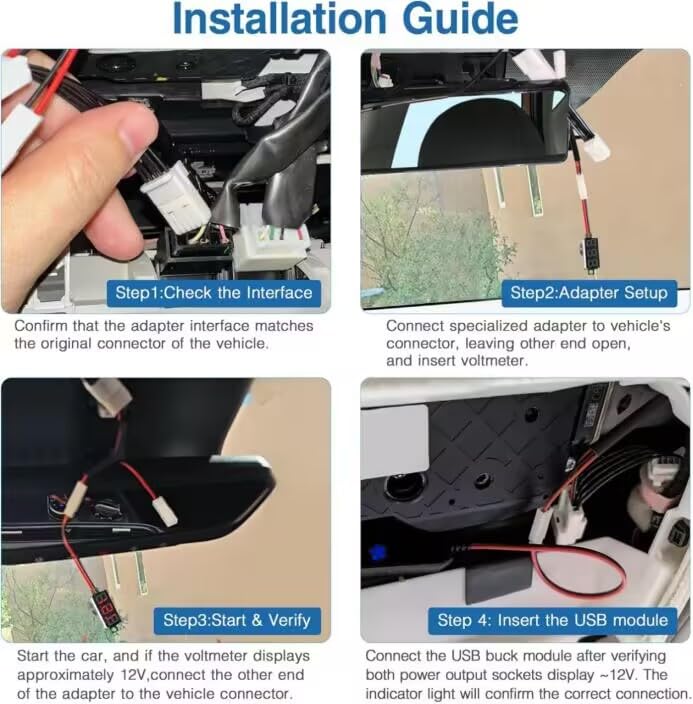 Installation Guide

Step1:Check the Interface

Confirm that the adapter interface matches the original connector of the vehicle.

Step2:Adapter Setup

Connect specialized adapter to vehicle's connector, leaving other end open, and insert voltmeter.

Step3:Start & Verify

Start the car, and if the voltmeter displays approximately 12V,connect the other end of the adapter to the vehicle connector.

Step 4: Insert the USB module

Connect the USB buck module after verifying both power output sockets display ~12V. The indicator light will confirm the correct connection.