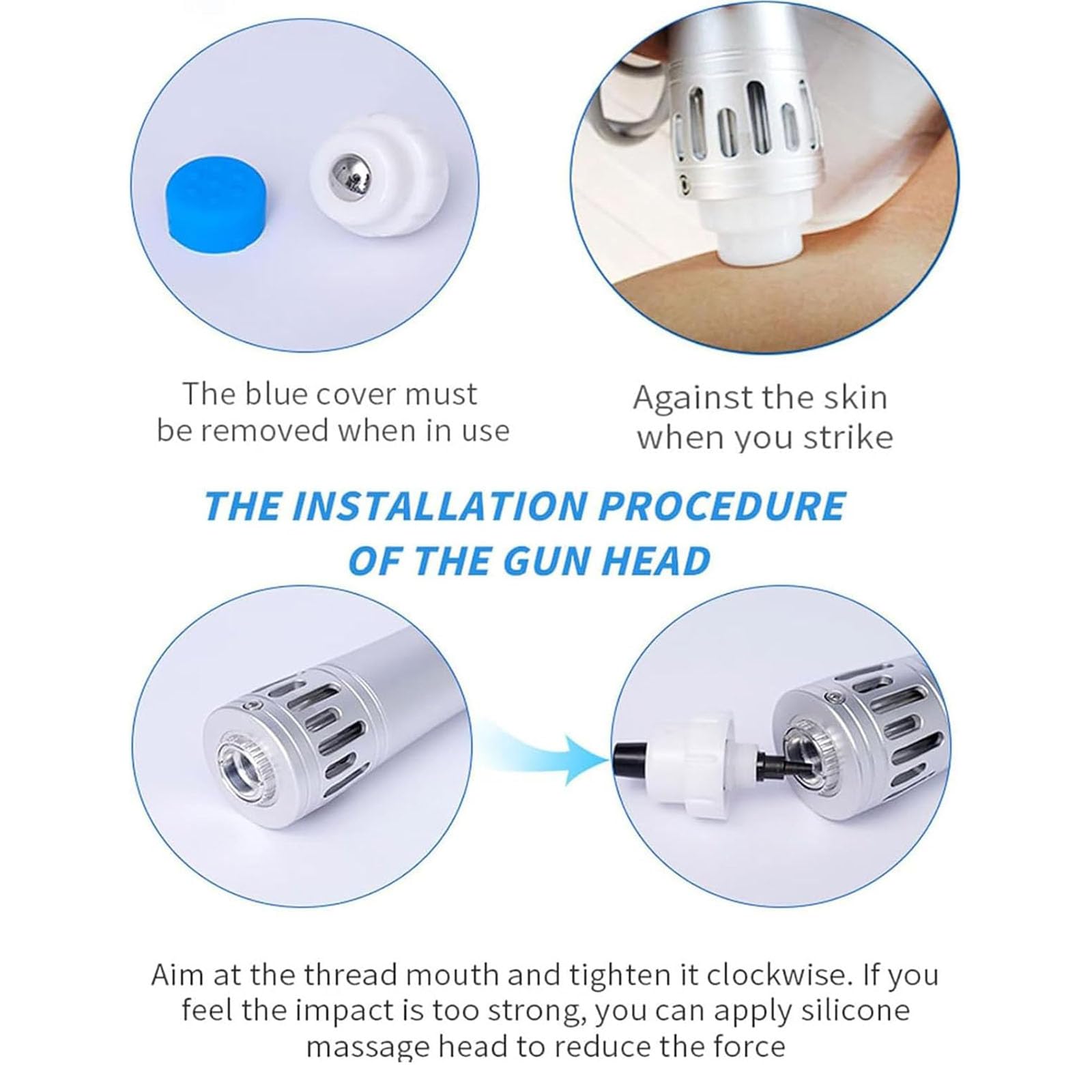 The blue cover must be removed when in use

Against the skin when you strike

THE INSTALLATION PROCEDURE OF THE GUN HEAD

Aim at the thread mouth and tighten it clockwise. If you feel the impact is too strong, you can apply silicone massage head to reduce the force