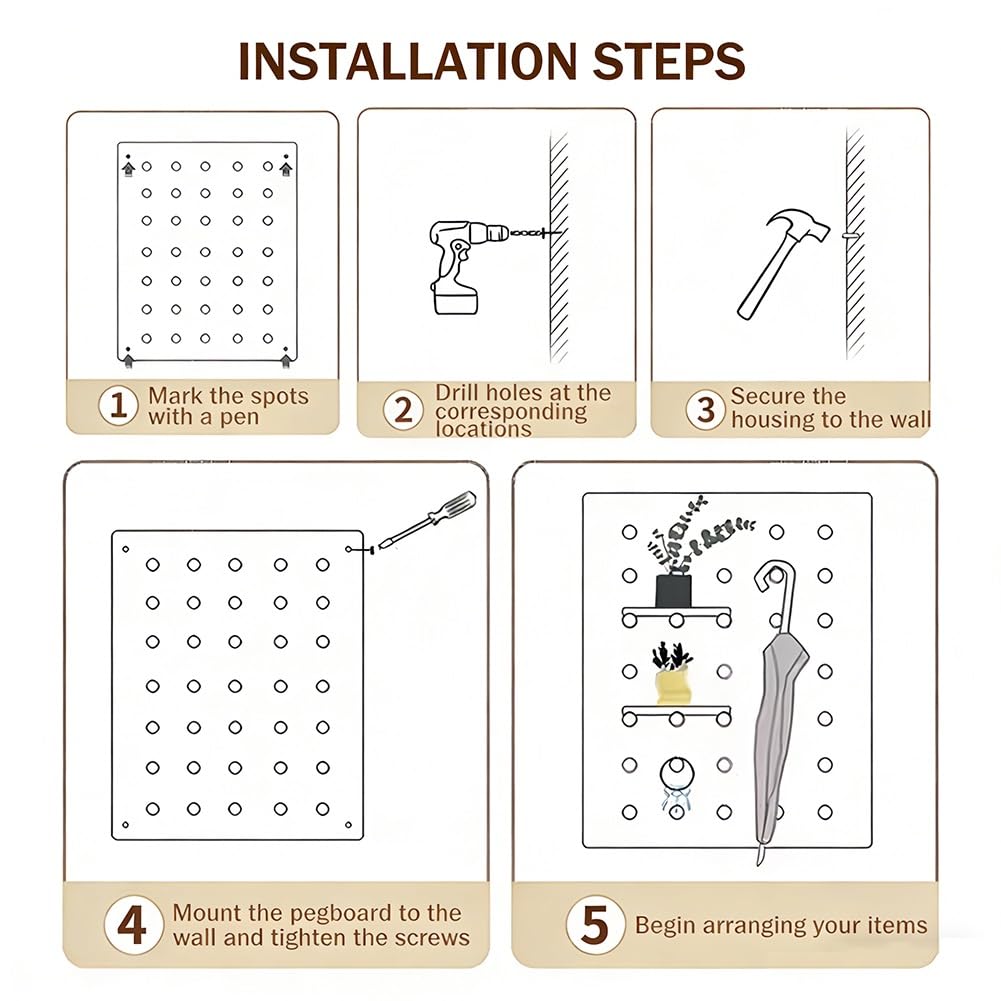 INSTALLATION STEPS

1 Mark the spots with a pen

2 Drill holes at the corresponding locations

3 Secure the housing to the wall

4 Mount the pegboard to the wall and tighten the screws

5 Begin arranging your items