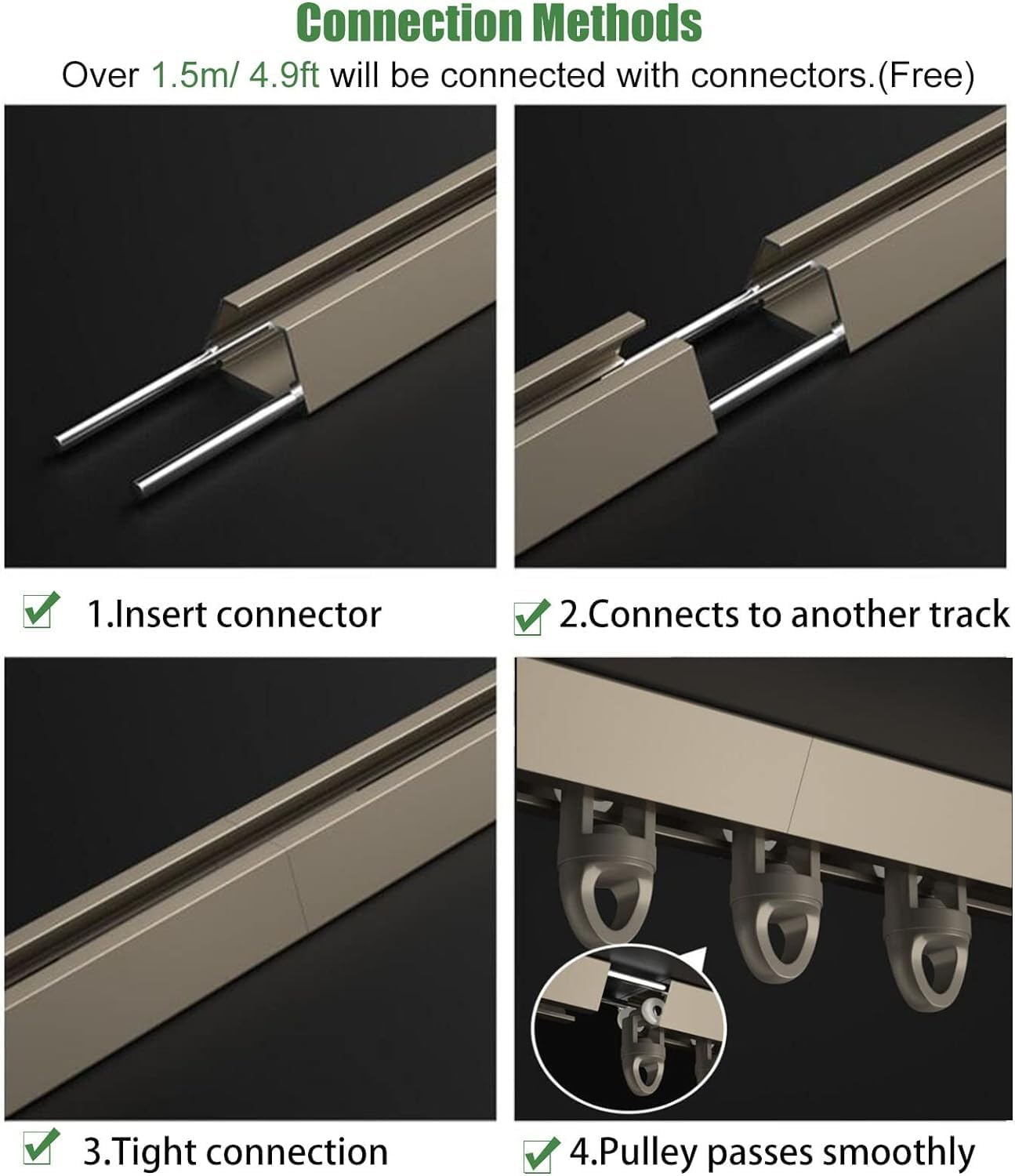 Connection Methods

Over 1.5m/ 4.9ft will be connected with connectors.(Free)

1.Insert connector

2.Connects to another track

3.Tight connection

4.Pulley passes smoothly